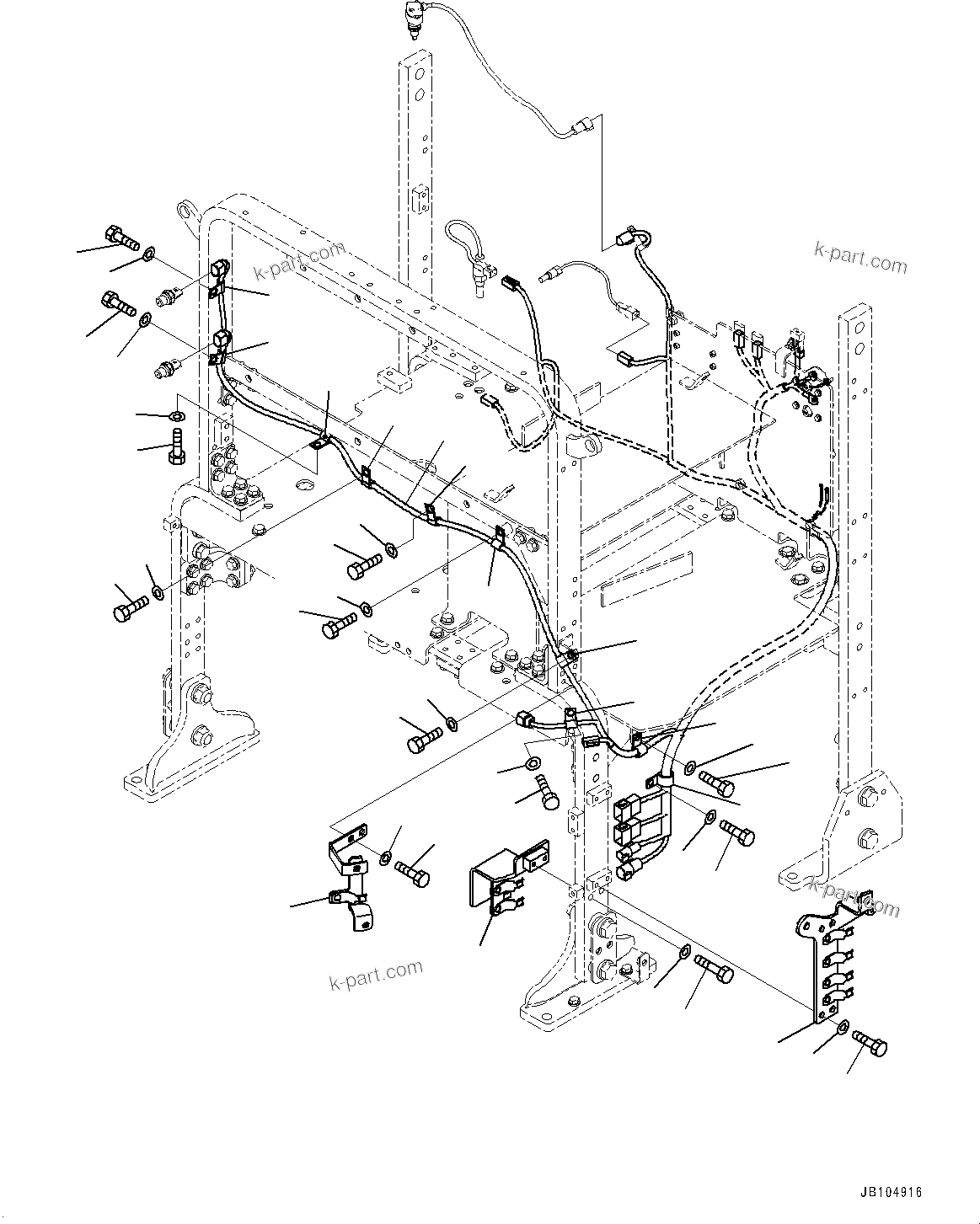 k-part.com

k-part.com

k-part.com

k-part.com

JB104916