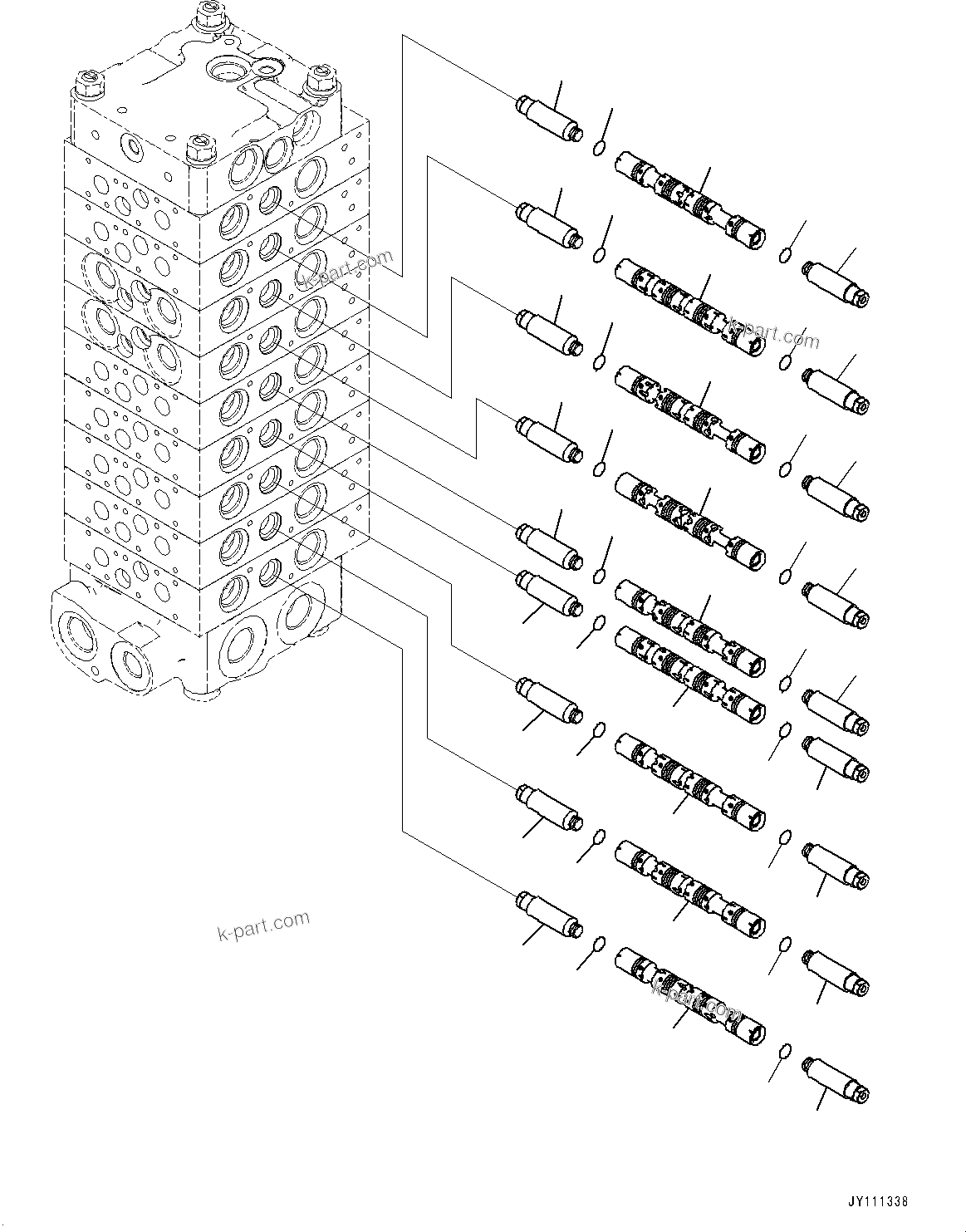 k-part.com

k-part.com

k-part.com

k-part.com

JY111338