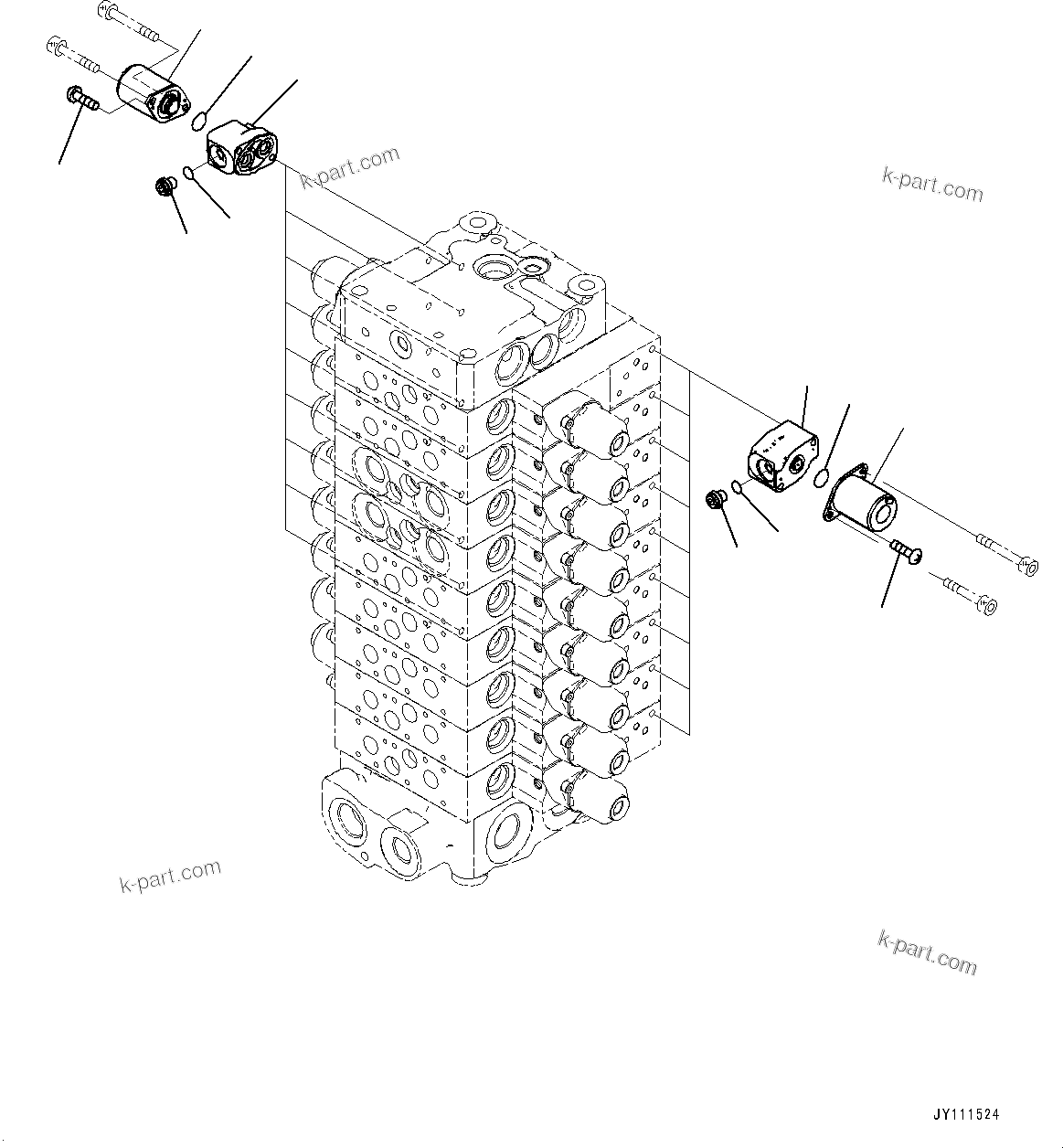 k-part.com

k-part.com

k-part.com

k-part.com

JY111524