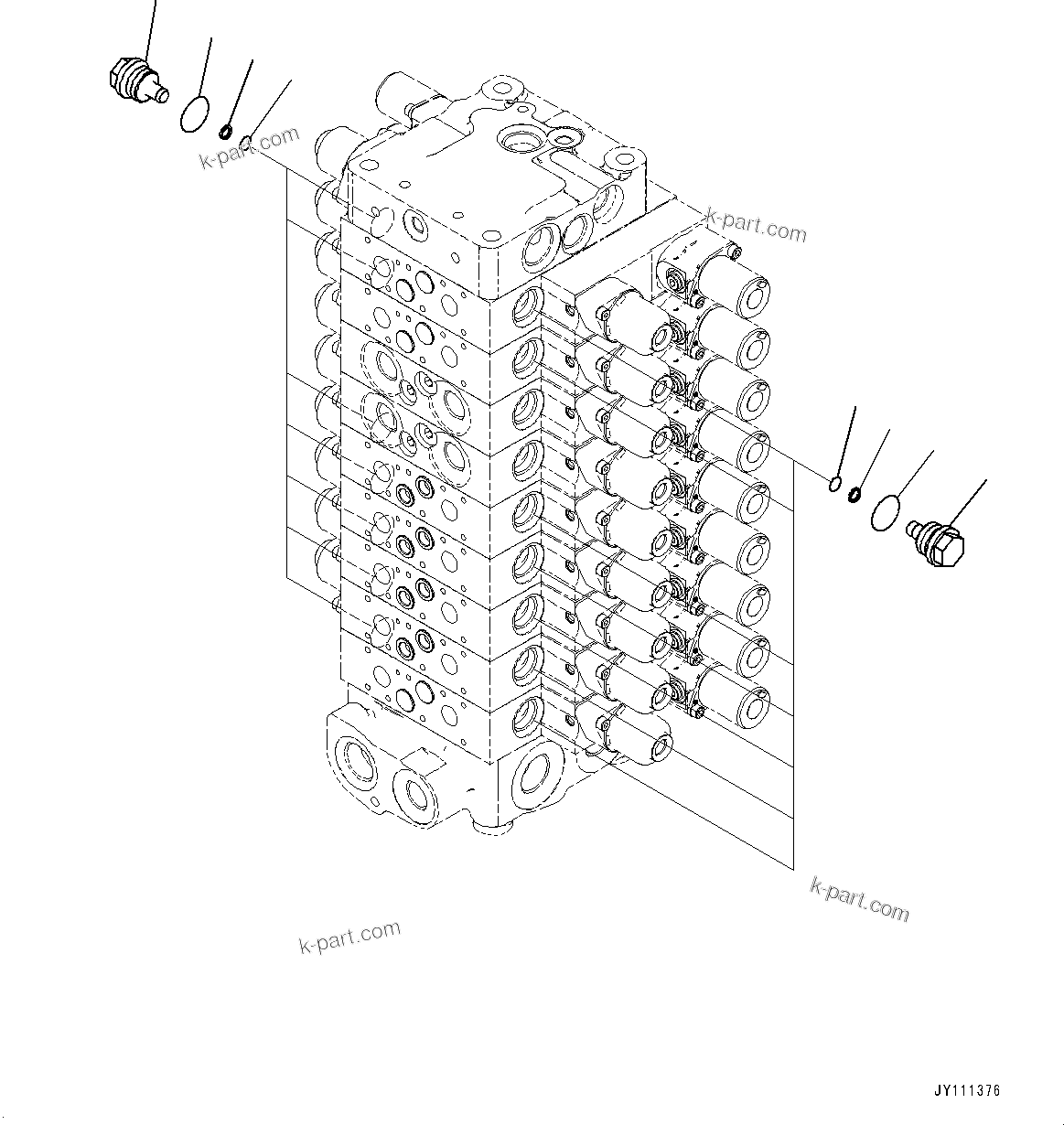 k-part.com

k-part.com

k-part.com

k-part.com

JY111376