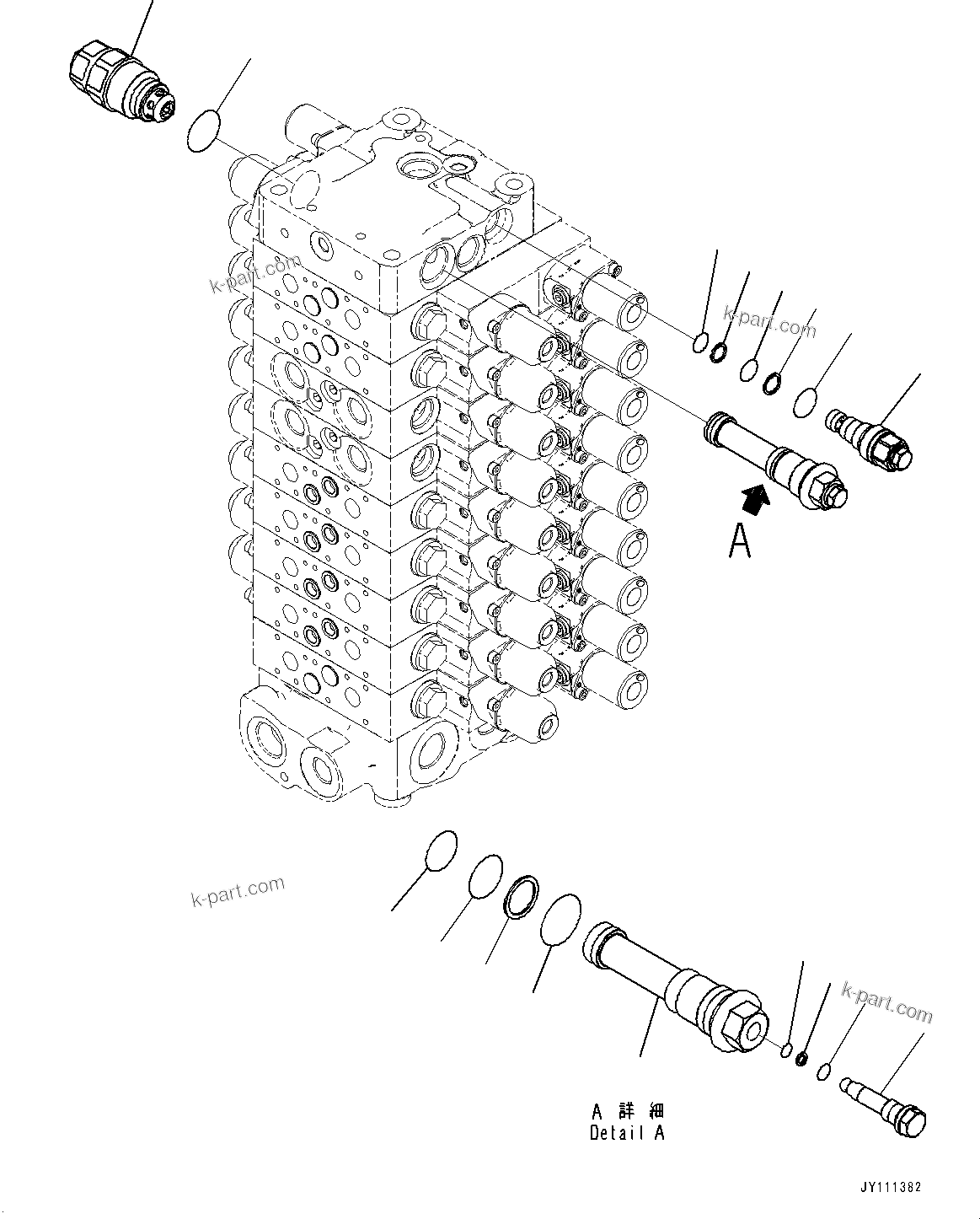 k-part.com

k-part.com

A

k-part.com

k-part.com

A 詳細
Detail A

JY111382