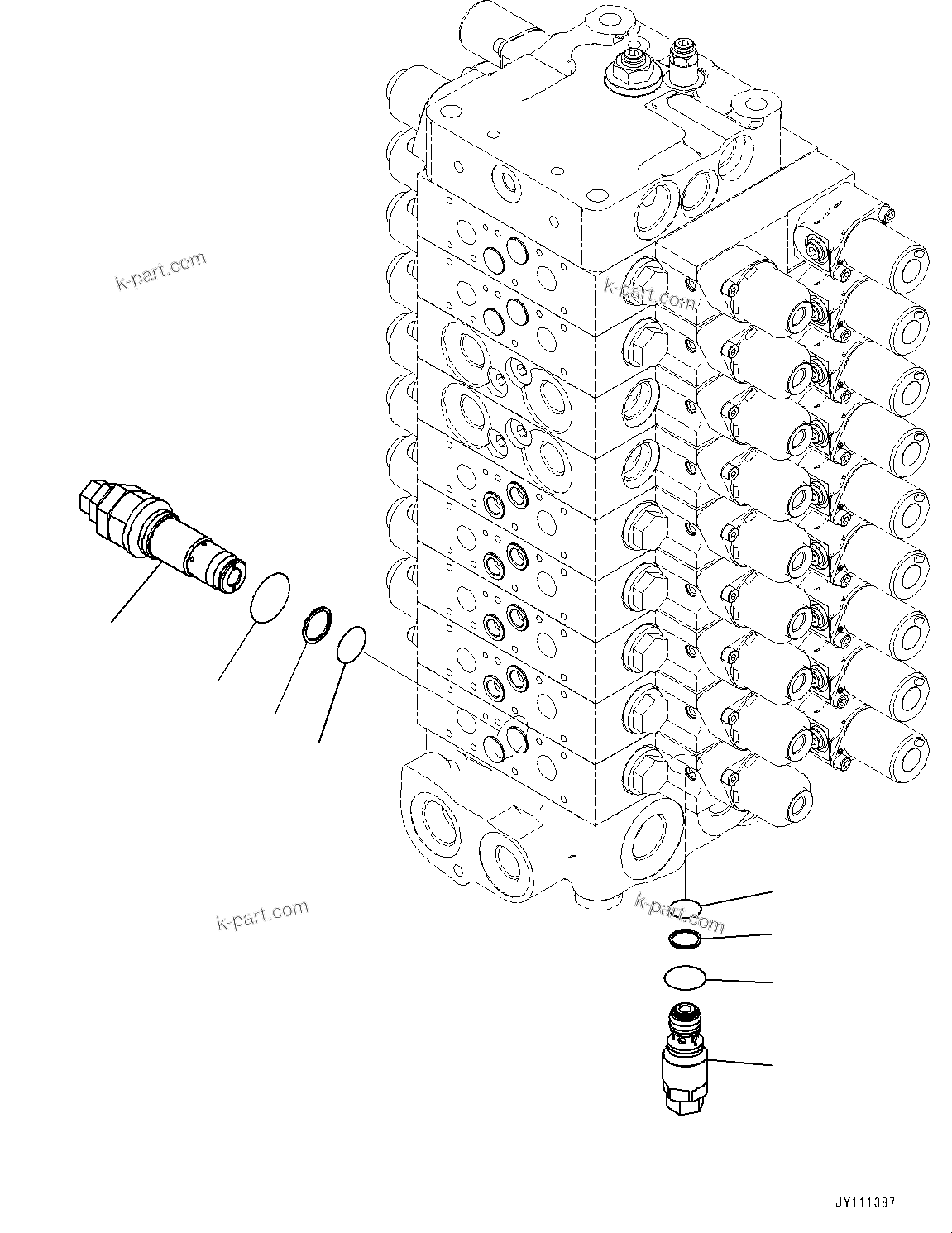 k-part.com

k-part.com

k-part.com

k-part.com

JY111387