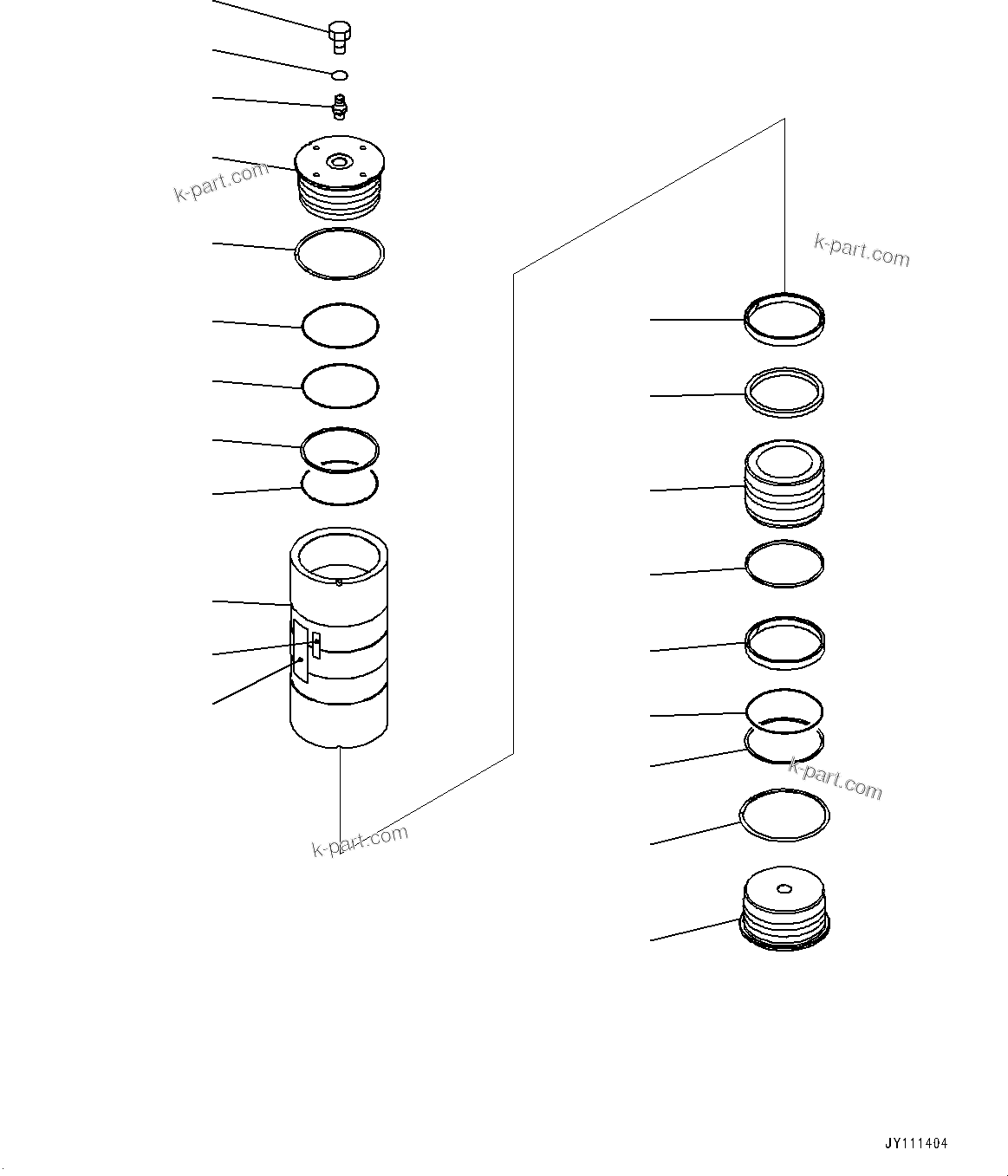 k-part.com

k-part.com

k-part.com

k-part.com

JY111404