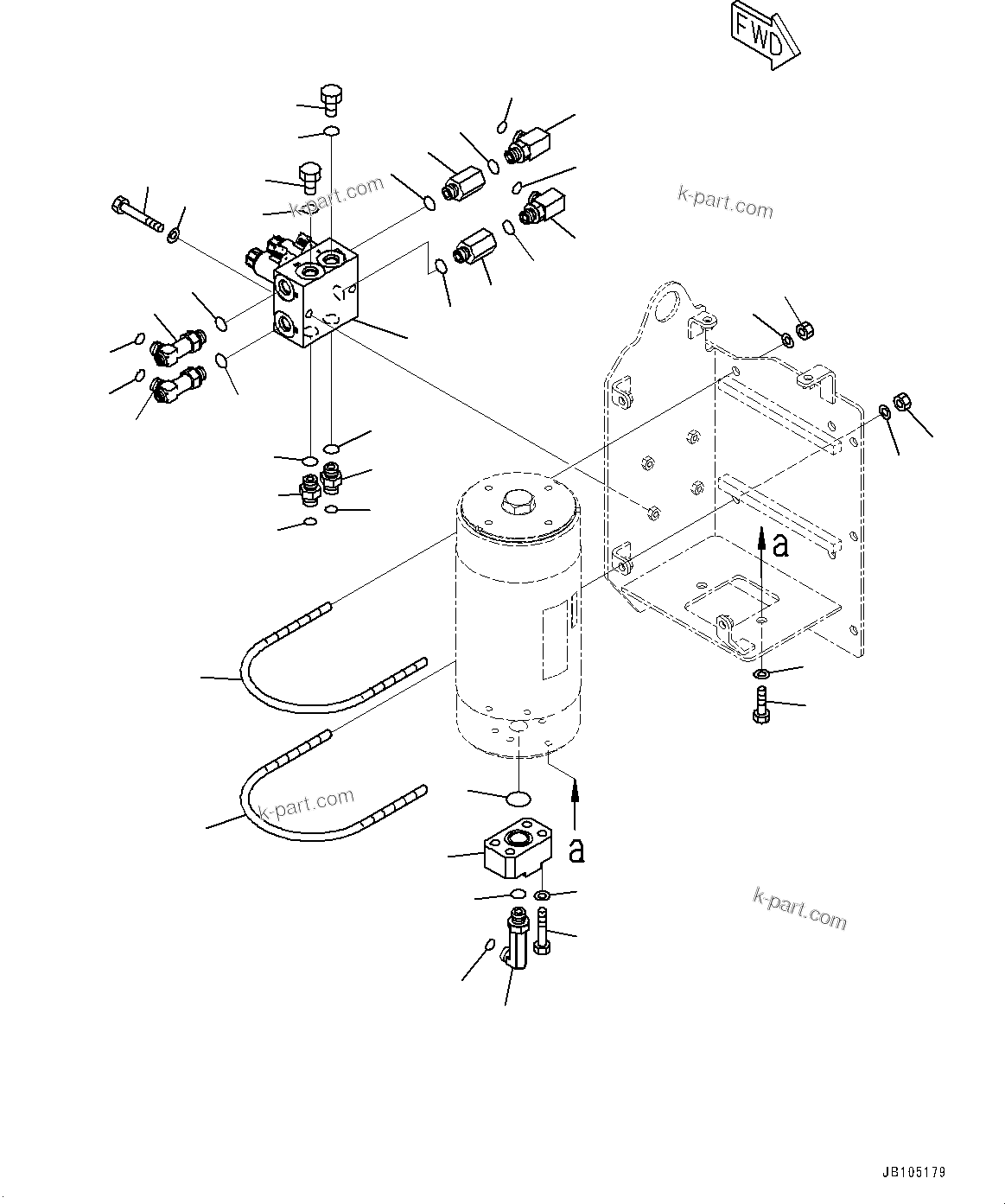 FWD

k-part.com

k-part.com

a

k-part.com

a

k-part.com

JB105179