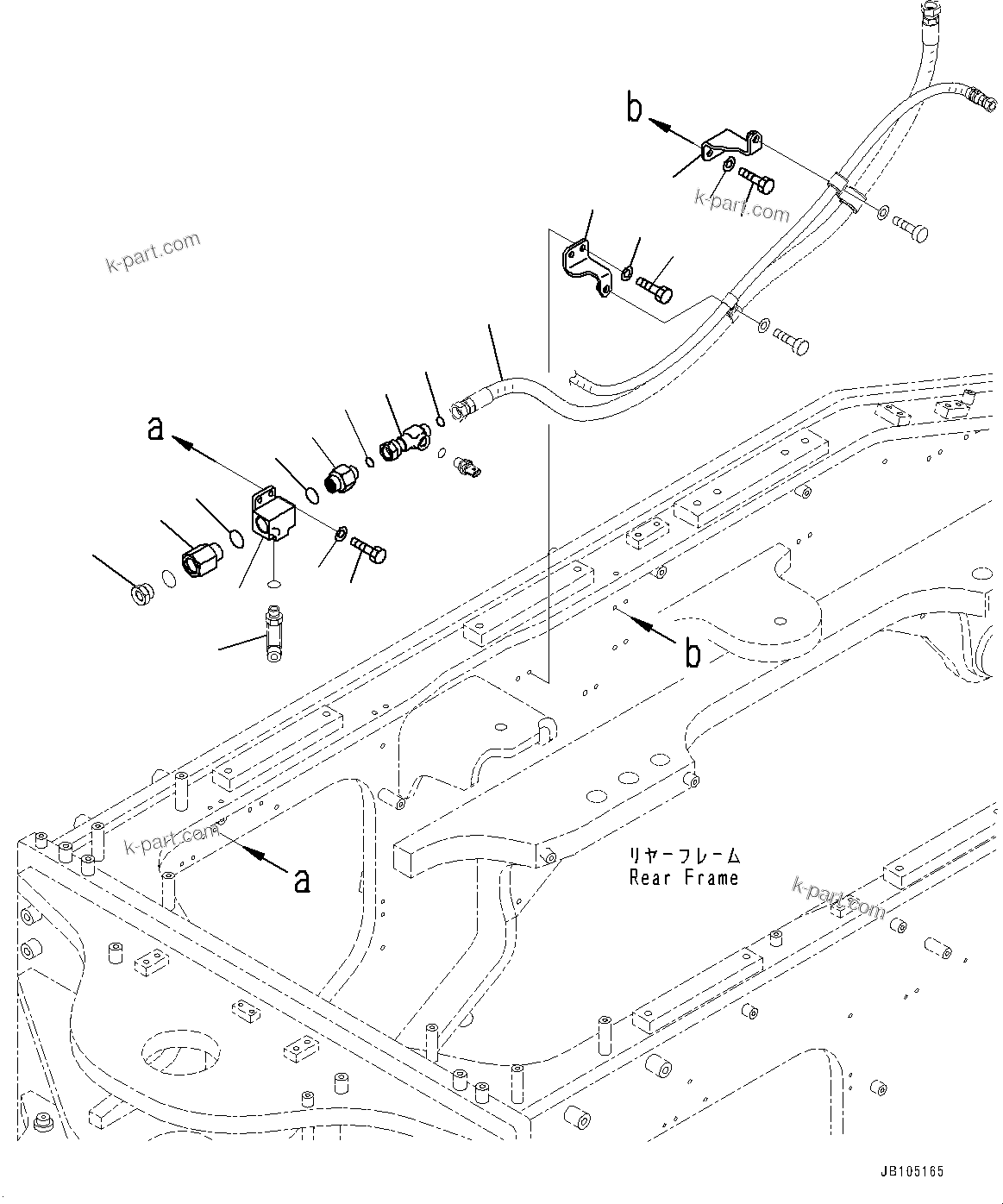 b

k-part.com

k-part.com

a

b

k-part.com

a

リヤーフレーム
Rear Frame

k-part.com

JB105165