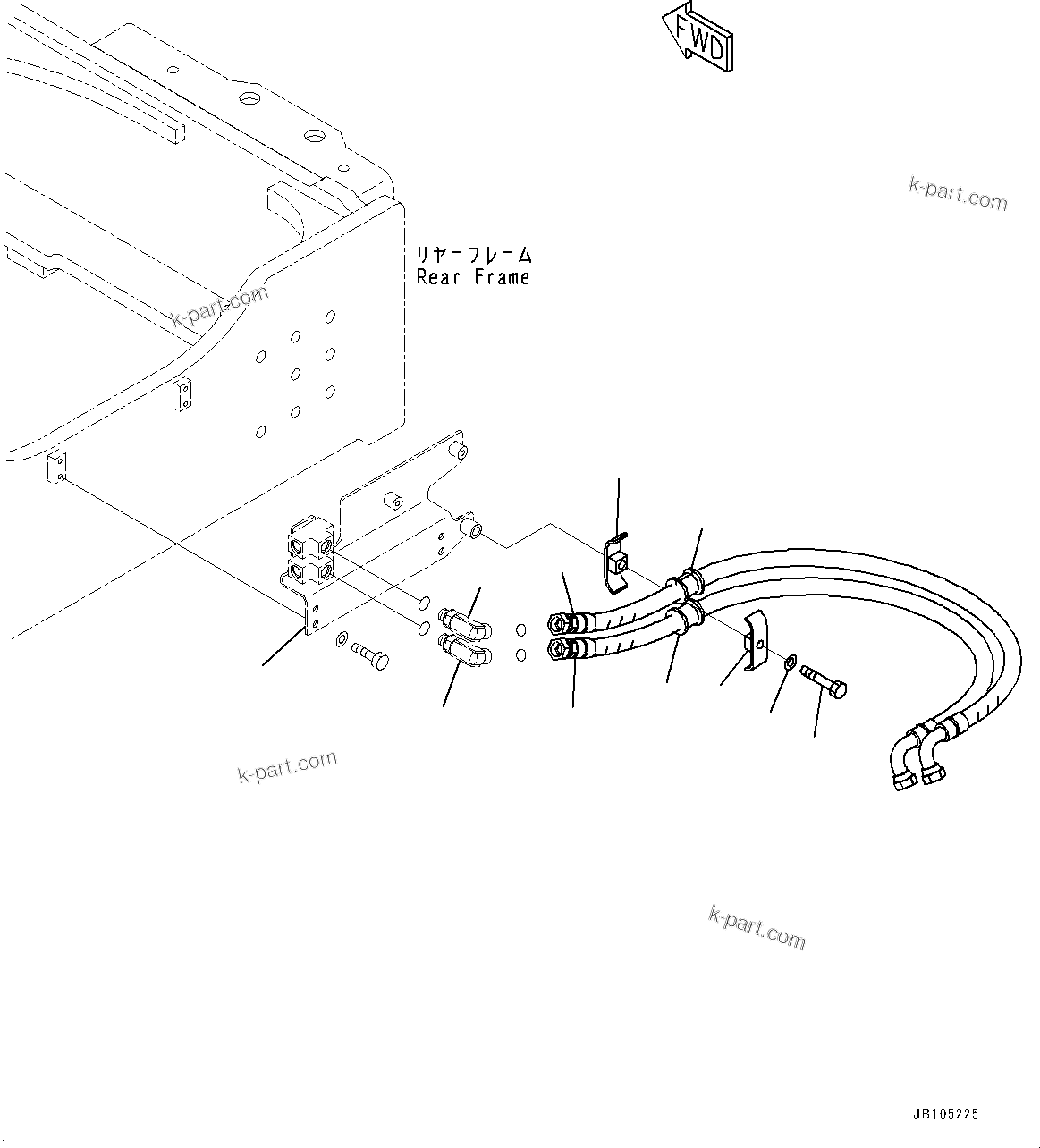 FWD

k-part.com

リヤーフレーム
Rear Frame

k-part.com

k-part.com

k-part.com

JB105225