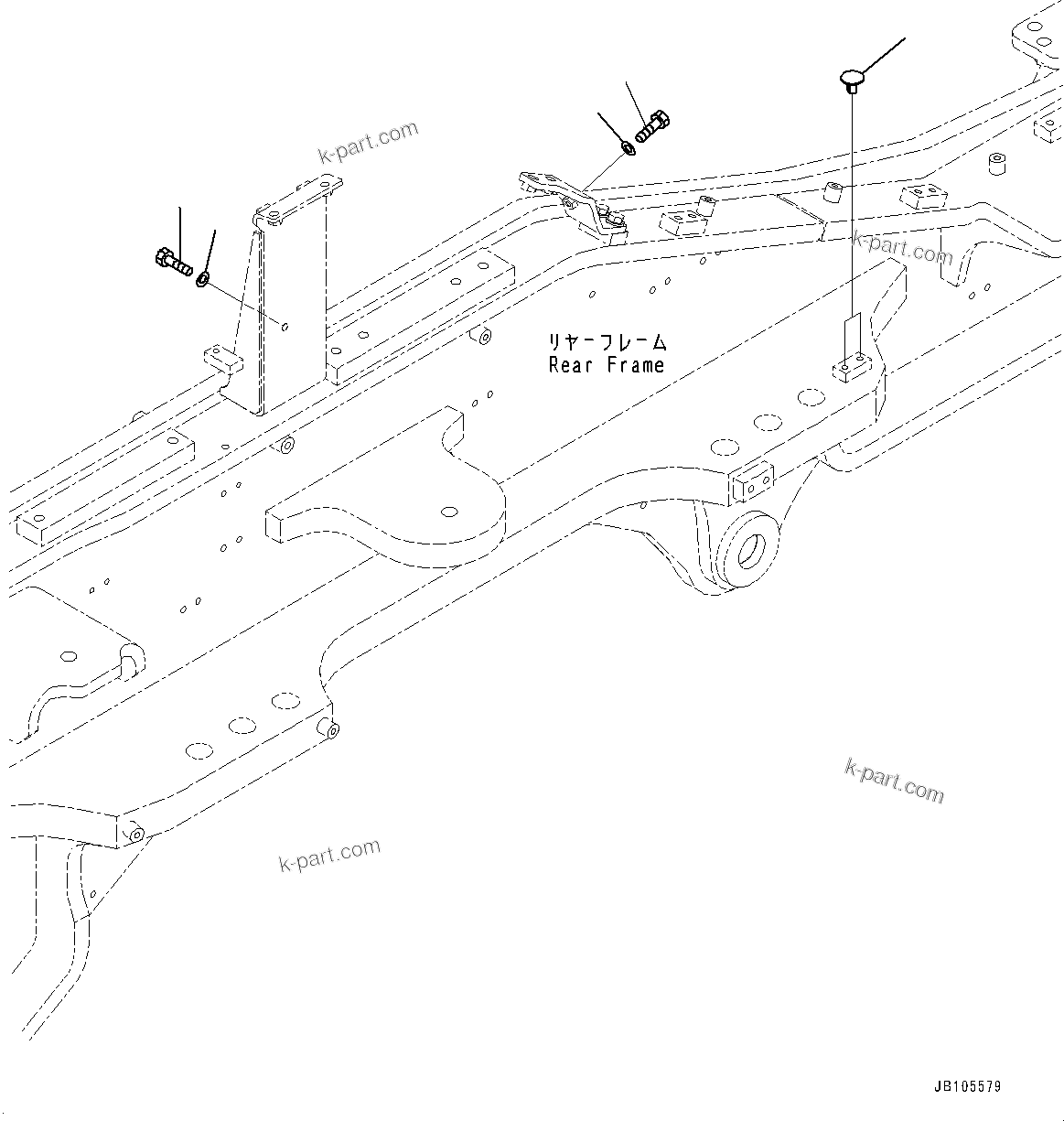 k-part.com

k-part.com

リヤーフレーム
Rear Frame

k-part.com

k-part.com

JB105579