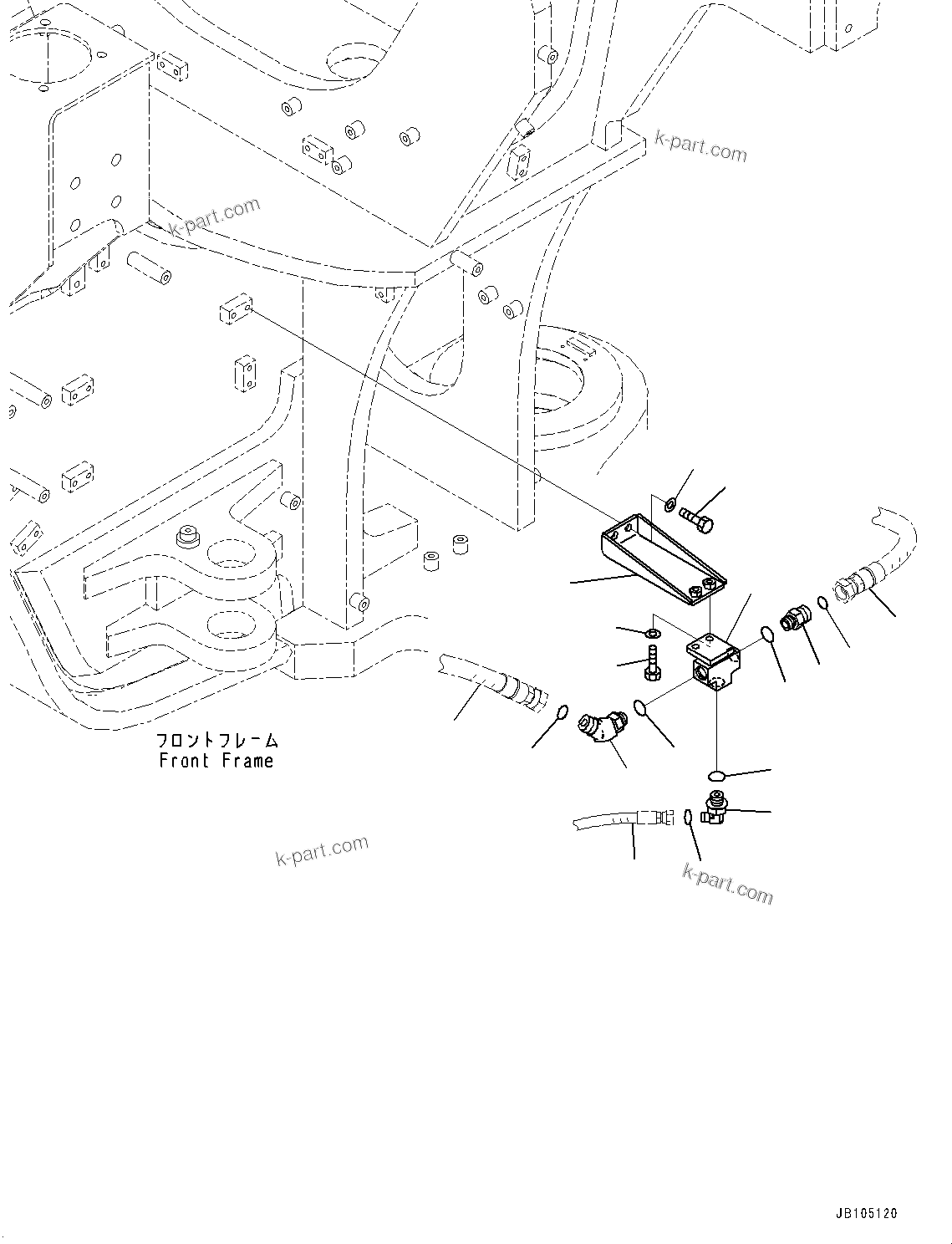 k-part.com

k-part.com

フロントフレーム
Front Frame

k-part.com

k-part.com

JB105120