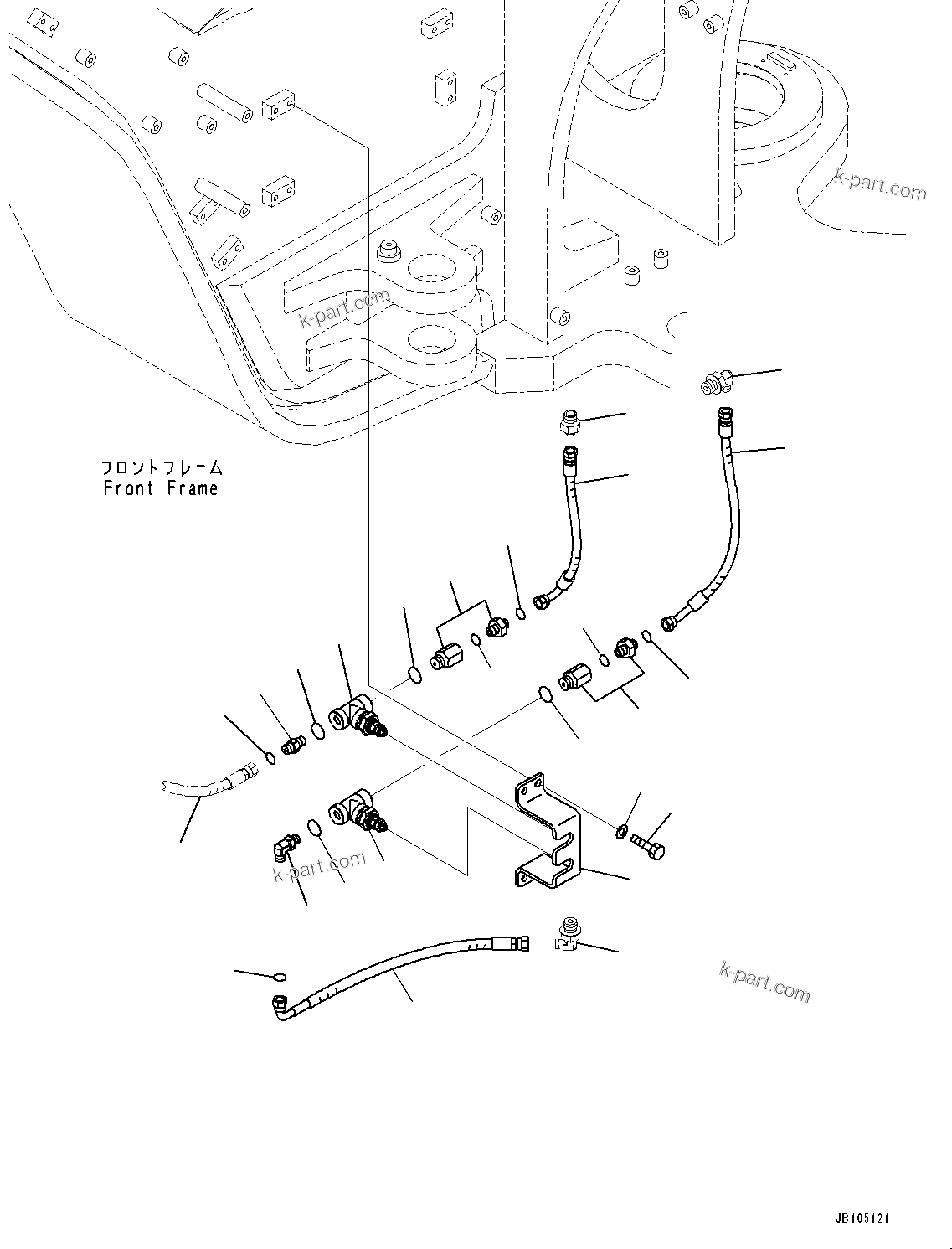 k-part.com

k-part.com

フロントフレーム
Front Frame

k-part.com

k-part.com

JB105121