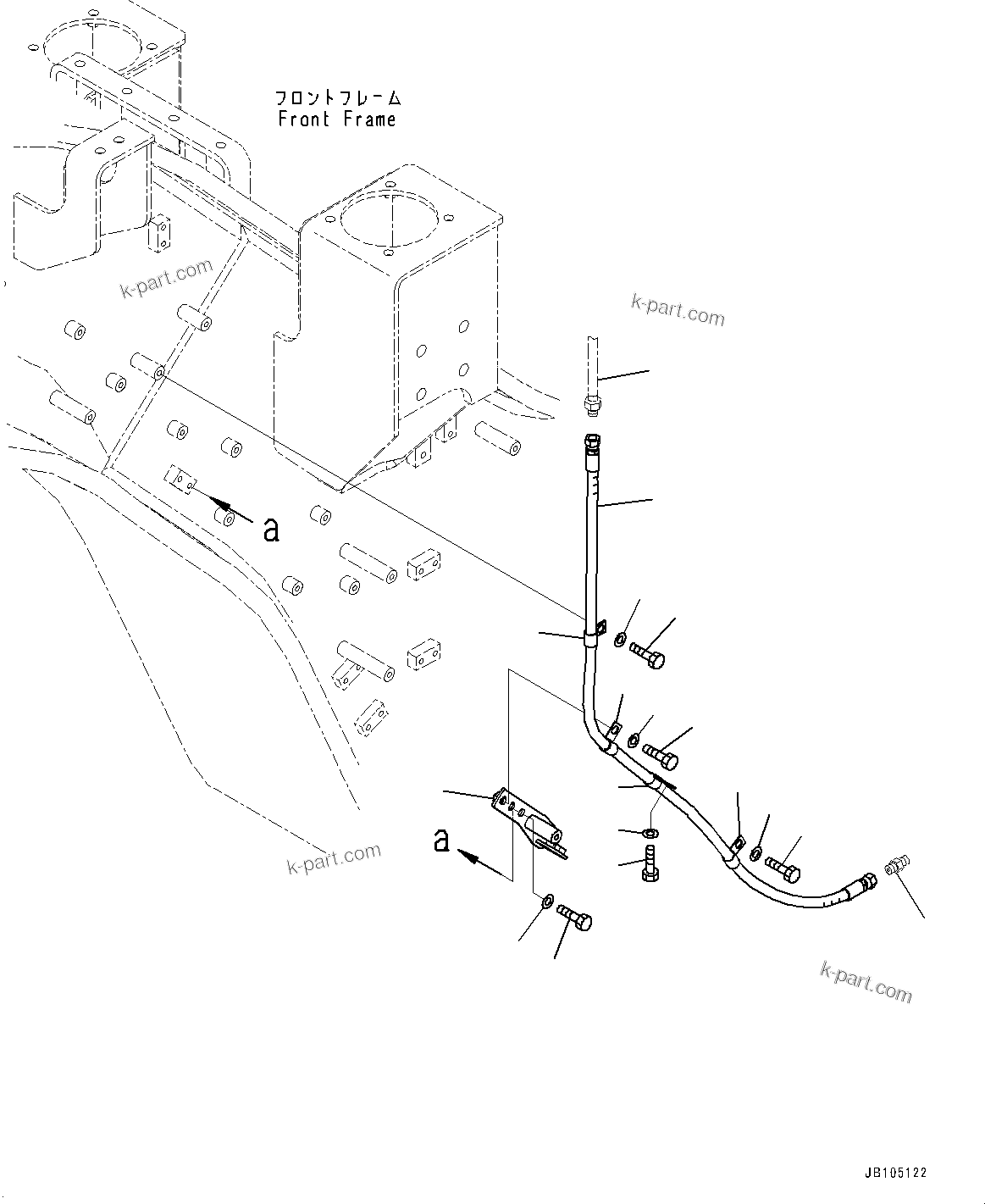 フロントフレーム
Front Frame

k-part.com

k-part.com

a

a

k-part.com

k-part.com

JB105122