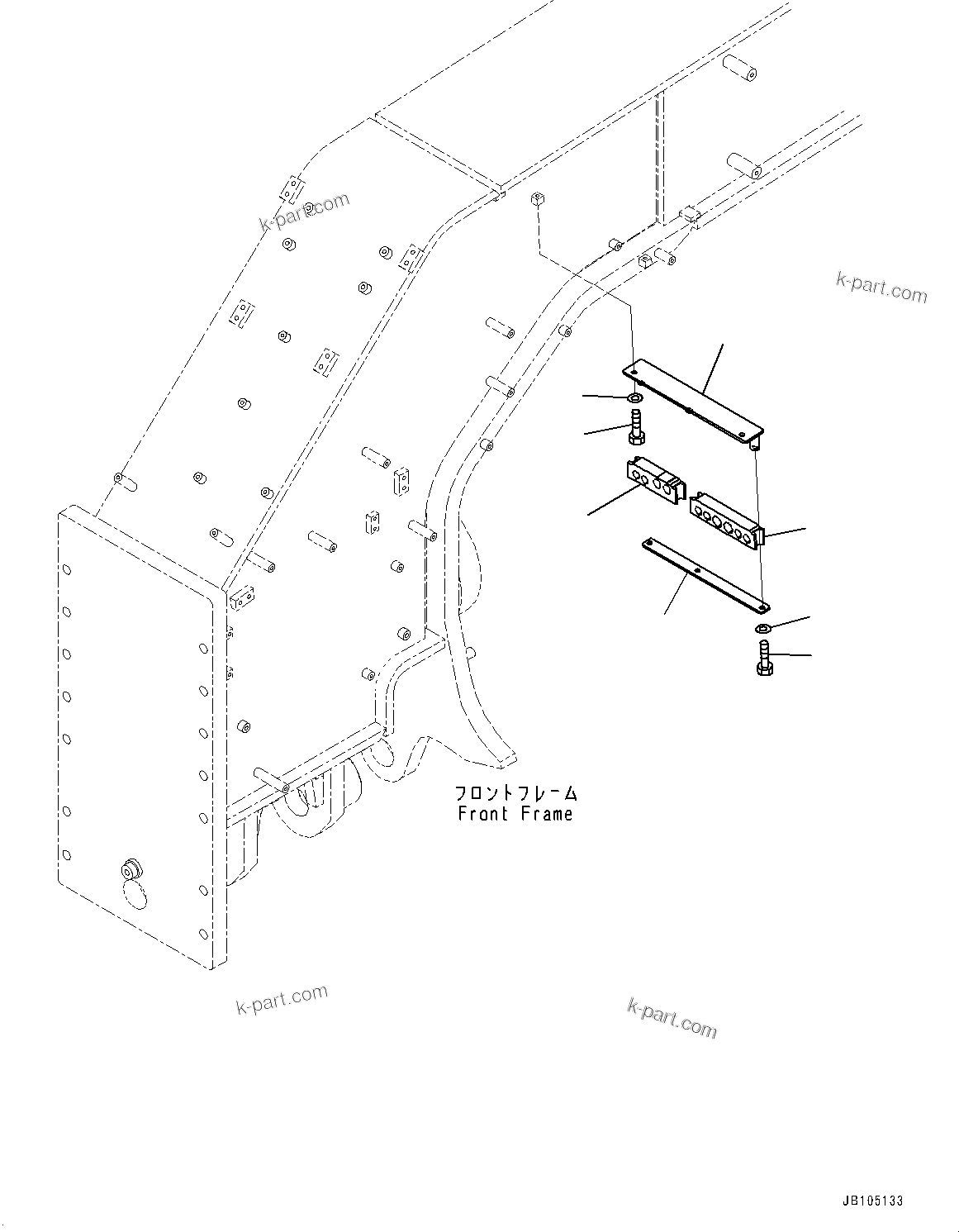 k-part.com

k-part.com

フロントフレーム
Front Frame

k-part.com

k-part.com

JB105133