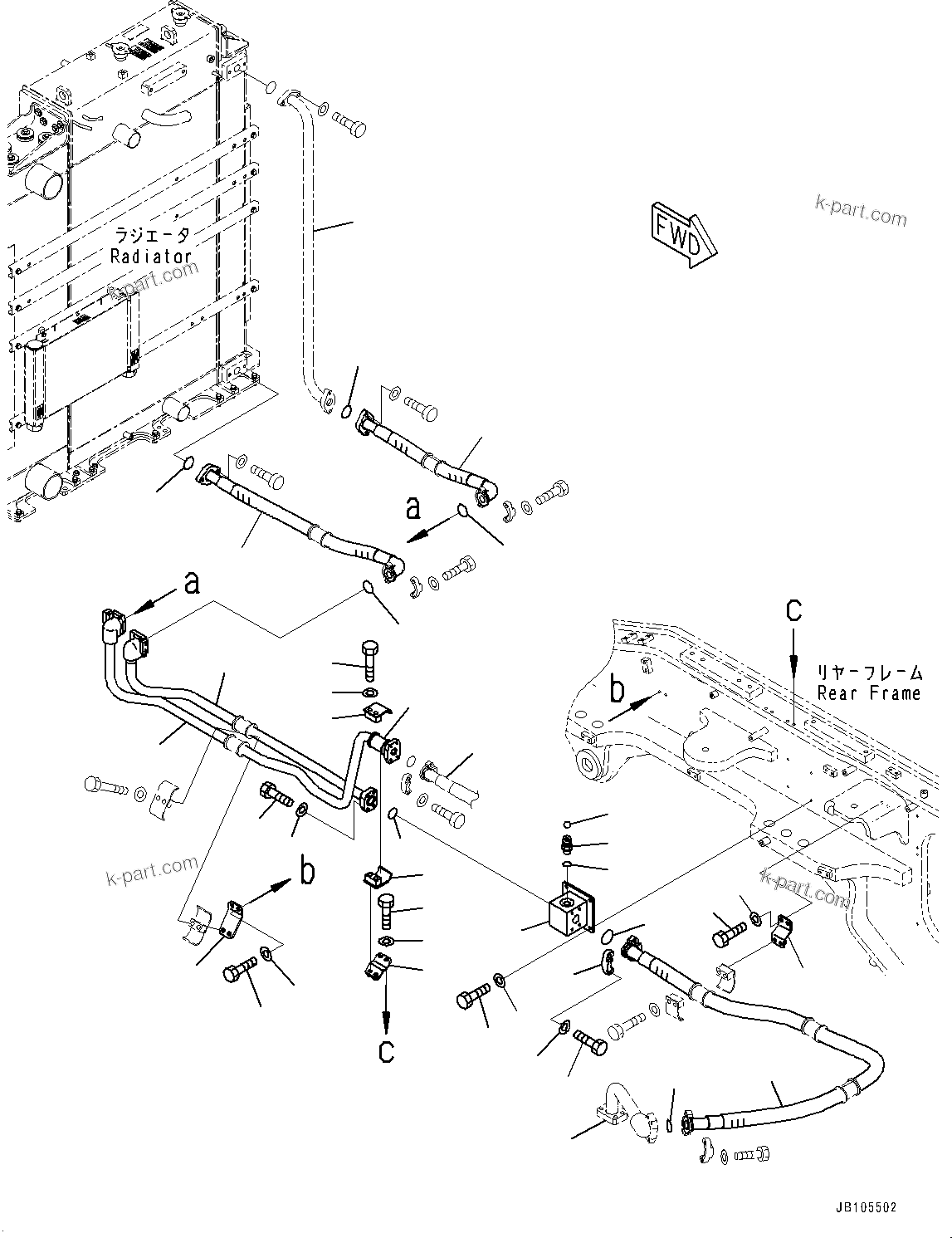 ラジエータ
Radiator

k-part.com

FWD

k-part.com

a

a

c

リヤーフレーム
Rear Frame

b

k-part.com

b

k-part.com

c

JB105502