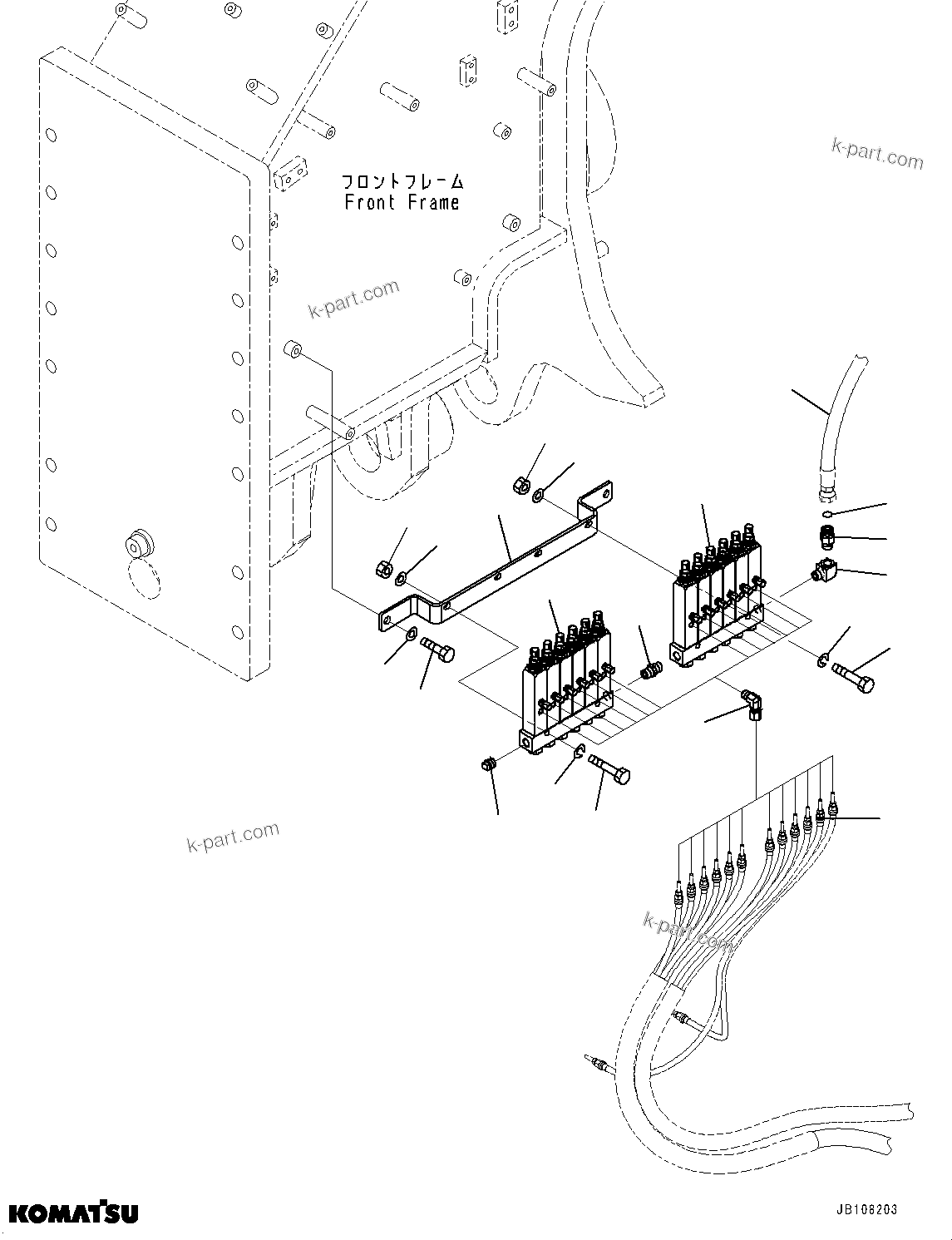 フロントフレーム
Front Frame

k-part.com

k-part.com

k-part.com

k-part.com

KOMATSU

JB108203