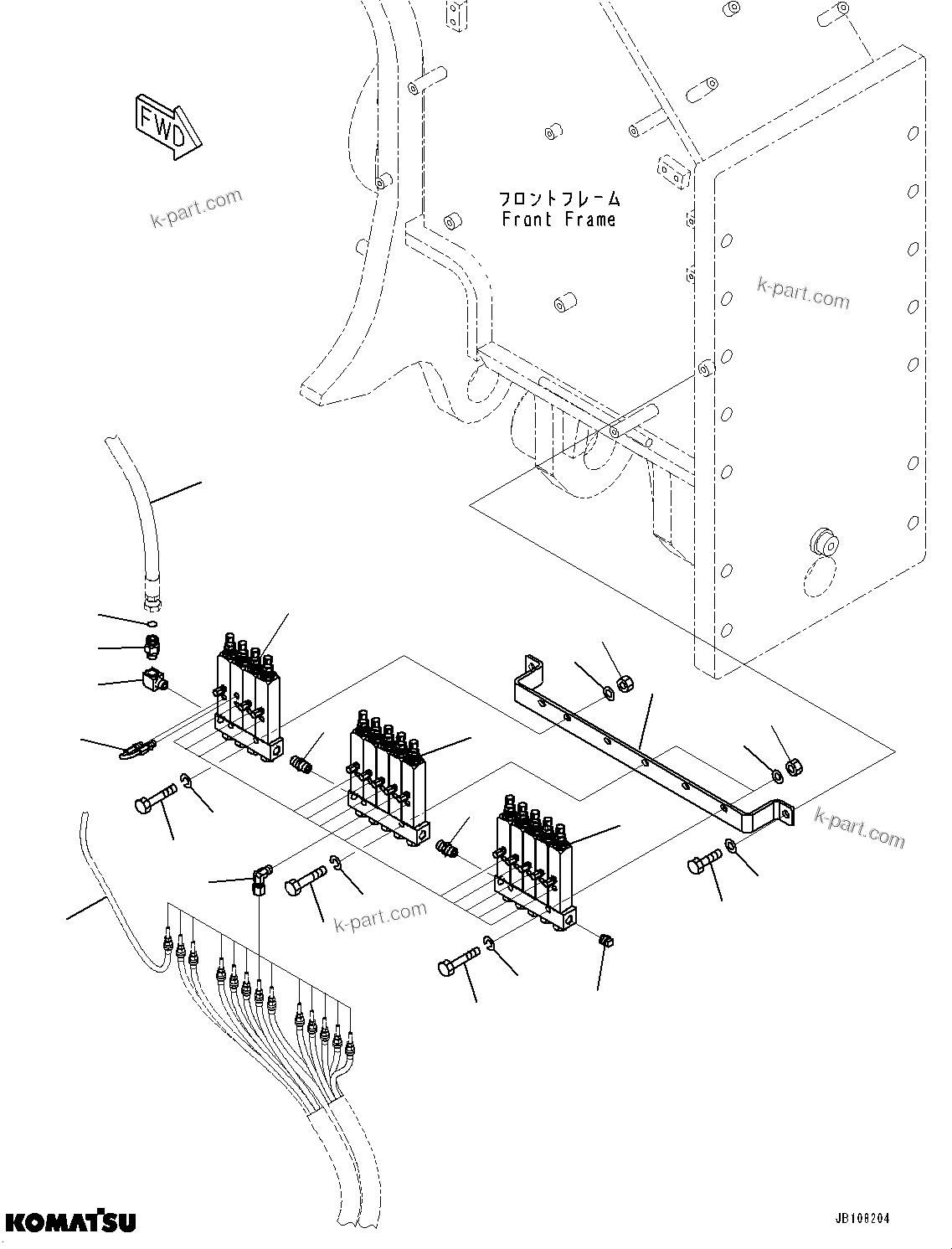 FWD

k-part.com

フロントフレーム
Front Frame

k-part.com

k-part.com

k-part.com

KOMATSU

JB108204