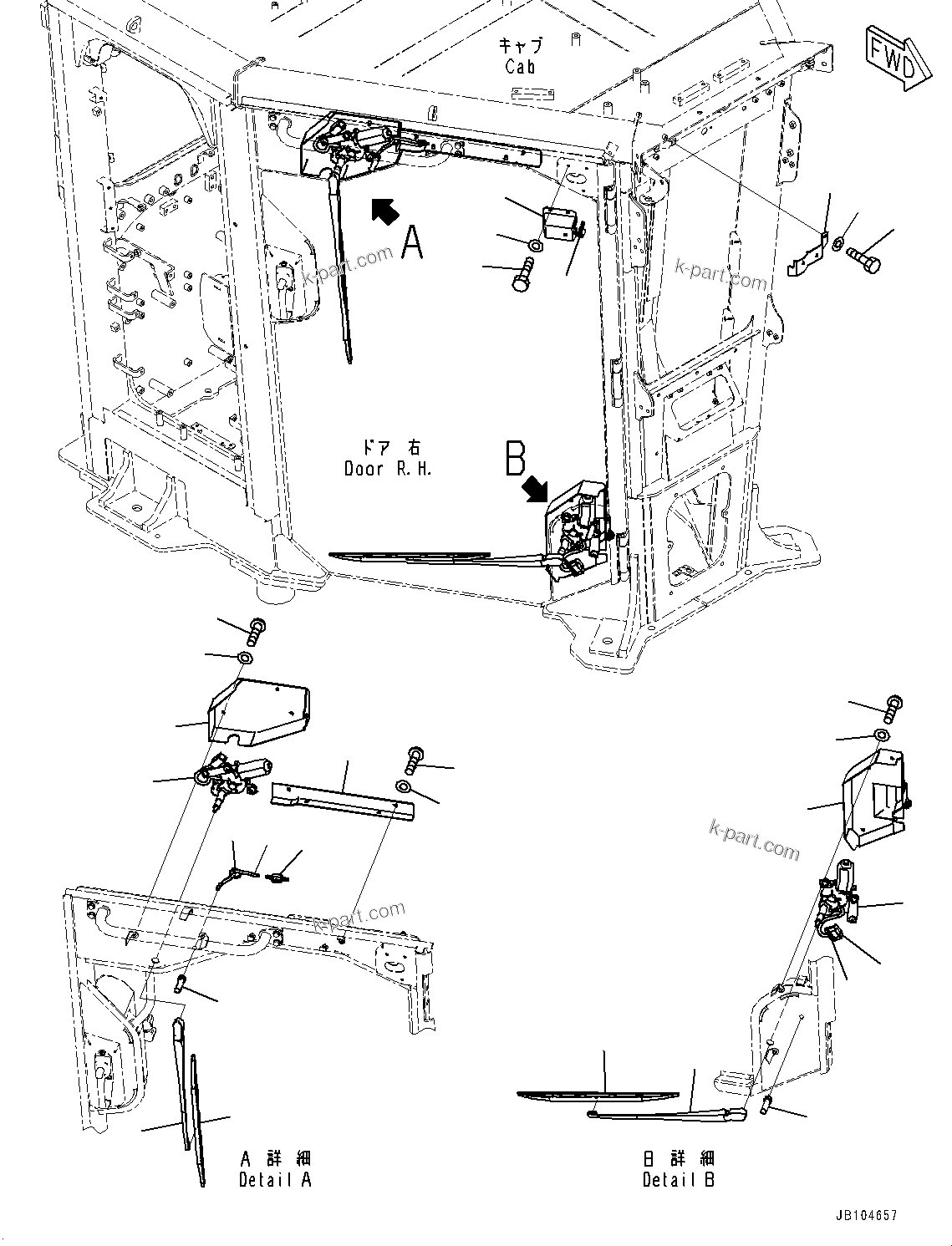 キャブ
Cab

FWD

A

k-part.com

k-part.com

ドア 右
Door R.H.

B

k-part.com

k-part.com

A 詳細
Detail A

B 詳細
Detail B

JB104657