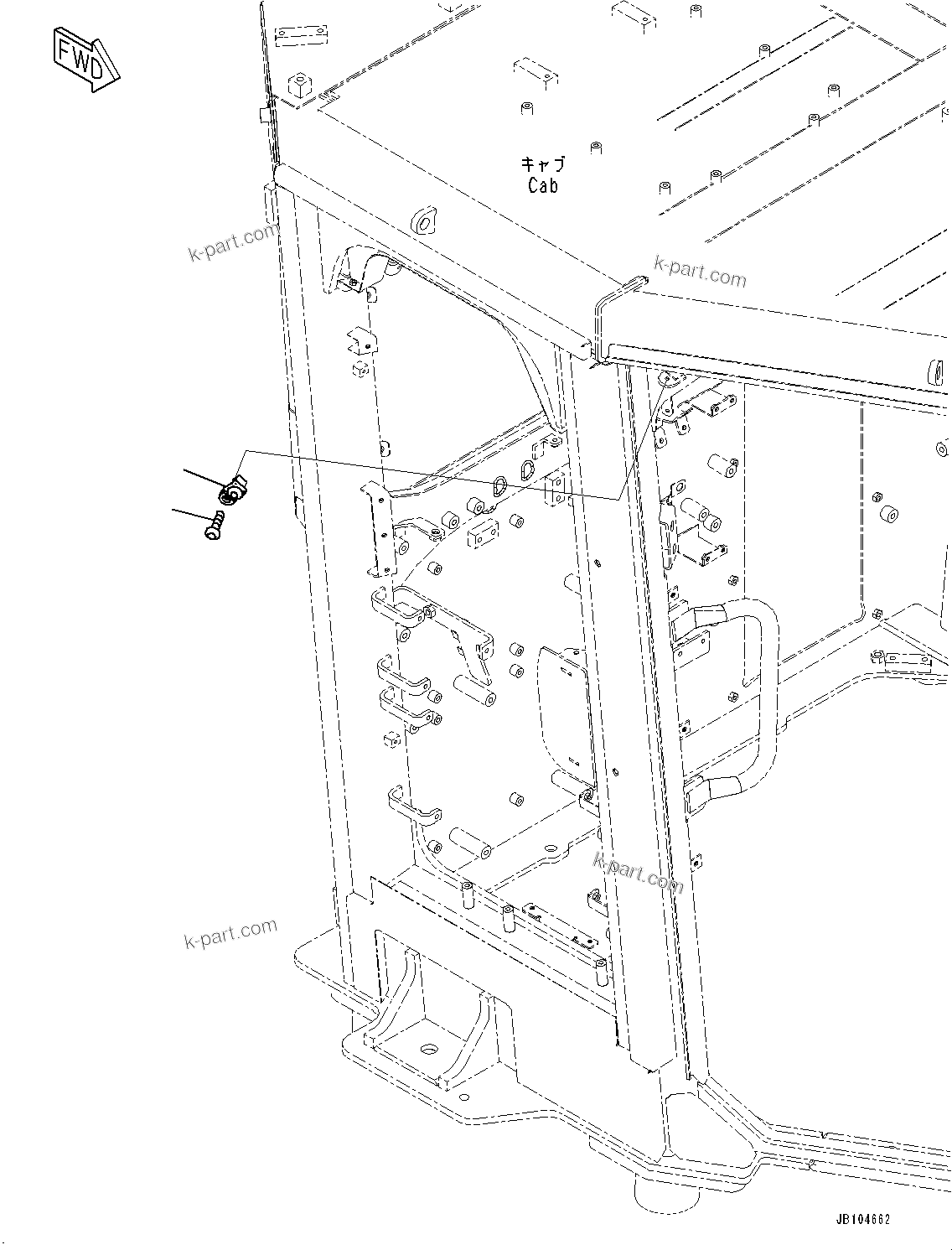 FWD

キャブ
Cab

k-part.com

k-part.com

k-part.com

k-part.com

JB104662