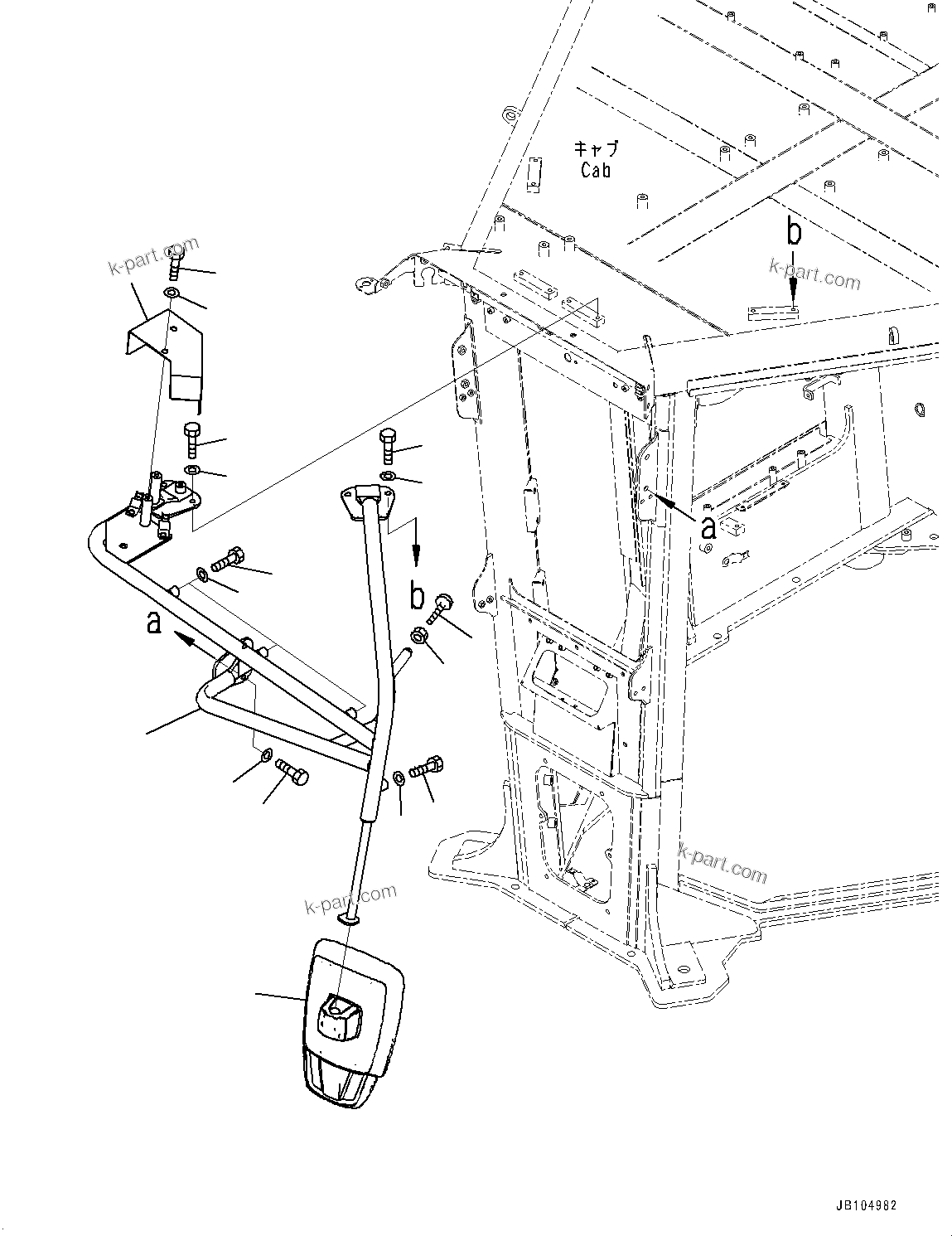 キャブ
Cab

k-part.com

b

k-part.com

a

b

a

k-part.com

k-part.com

JB104982