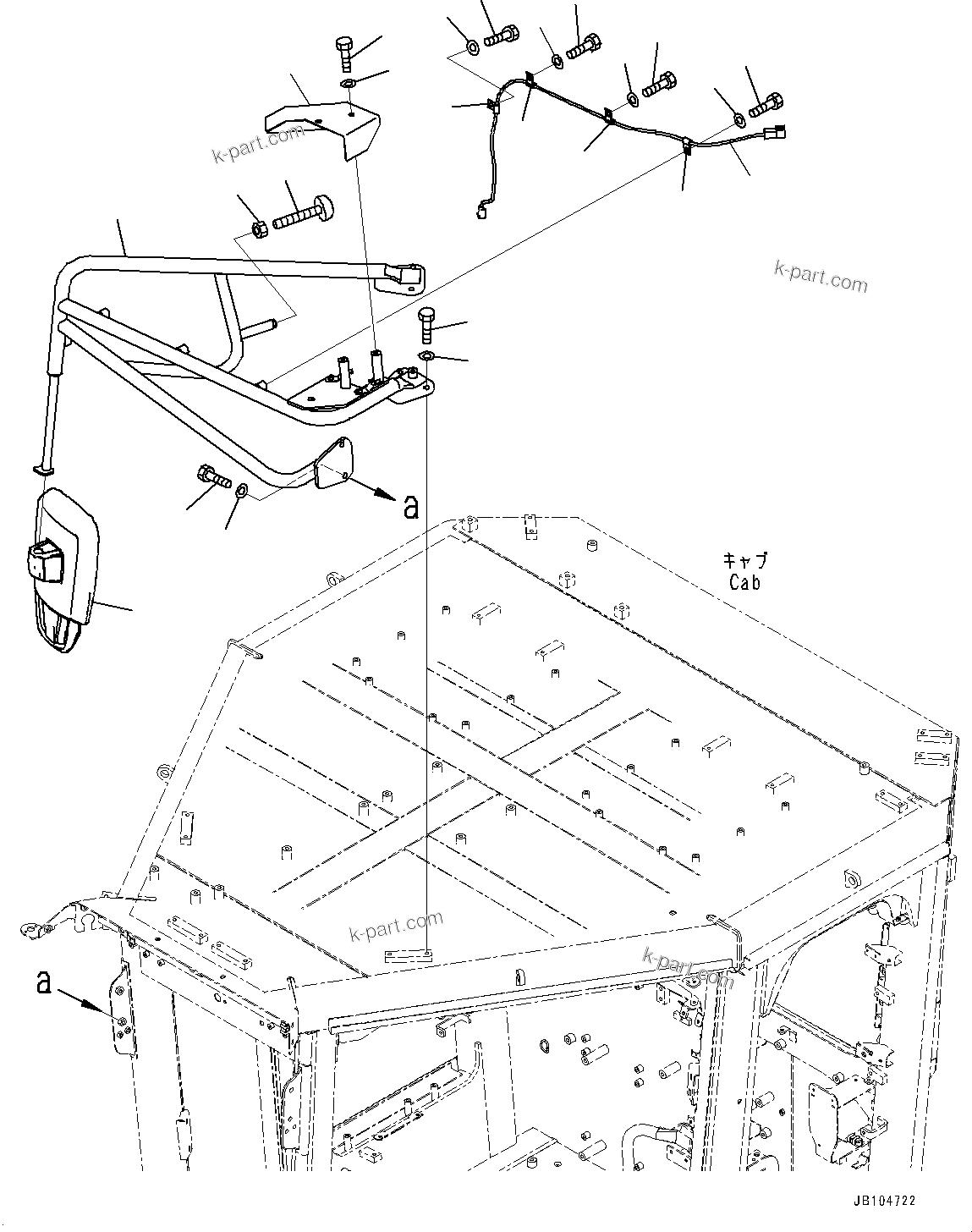 k-part.com

k-part.com

a

キャブ
Cab

k-part.com

k-part.com

a

JB104722