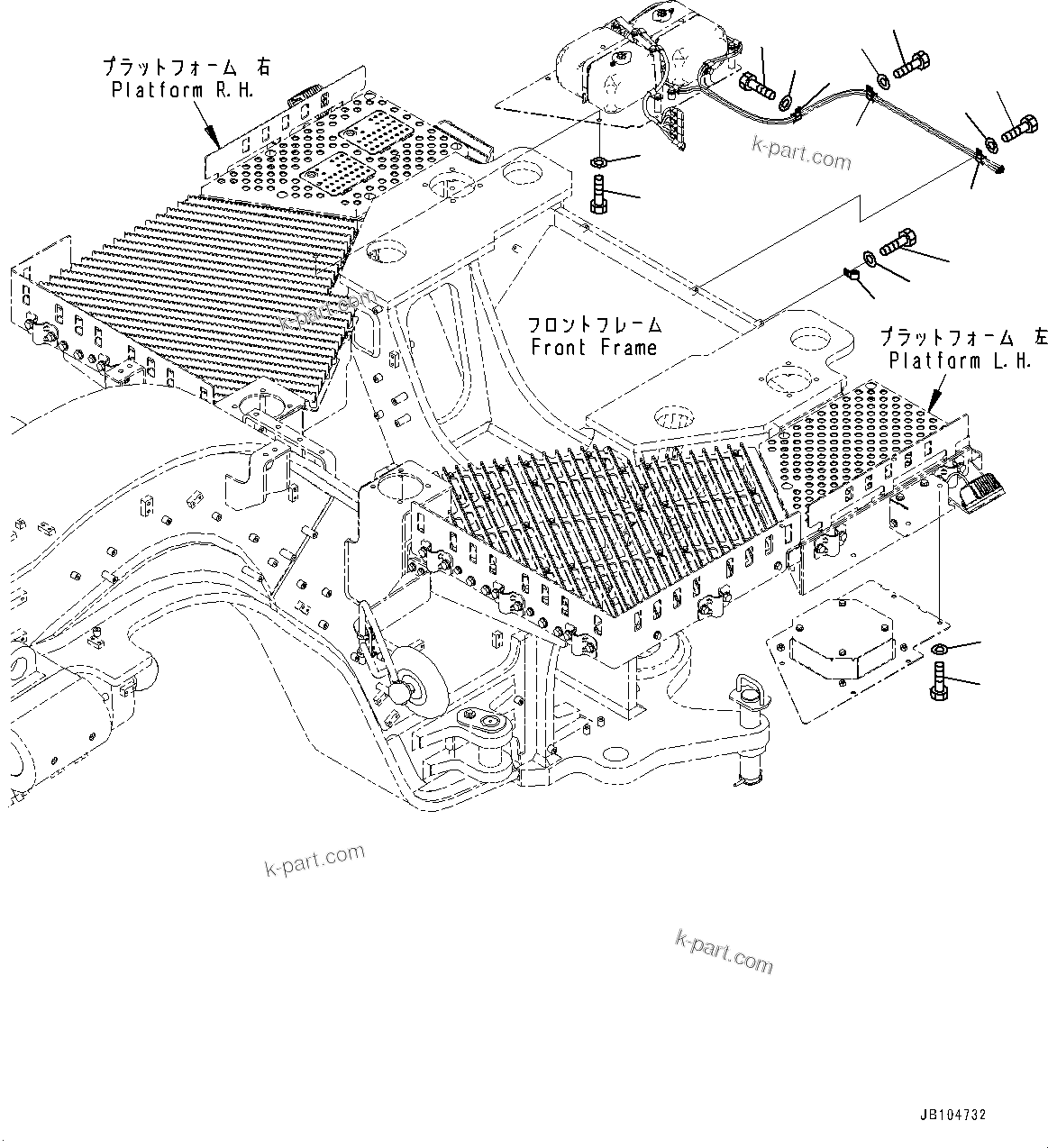 プラットフォーム 右
Platform R.H.

k-part.com

k-part.com

フロントフレーム
Front Frame

プラットフォーム 左
Platform L.H.

k-part.com

k-part.com

JB104732