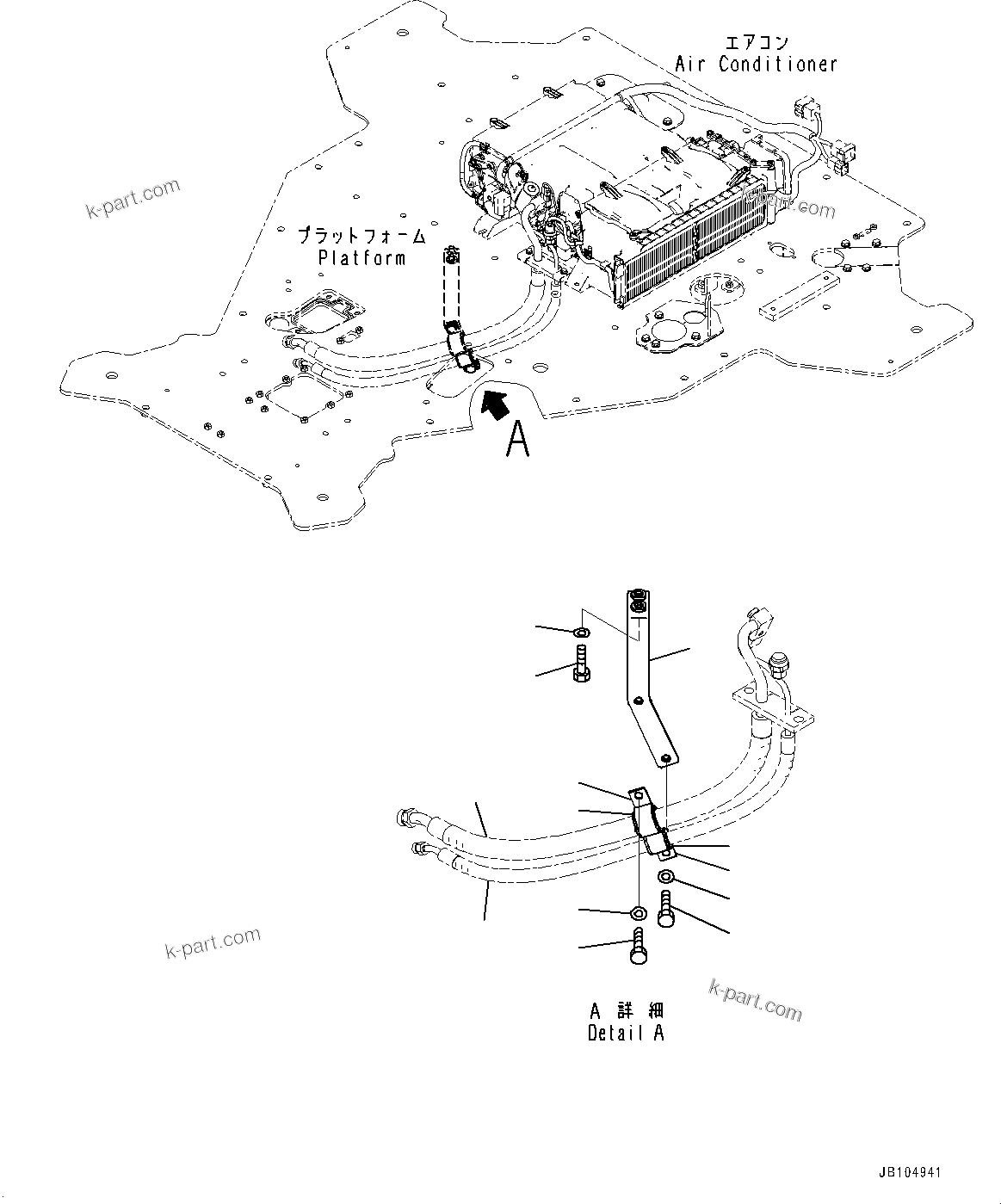 エアコン
Air Conditioner

k-part.com

k-part.com

プラットフォーム
Platform

A

k-part.com

k-part.com

A 詳 細
Detail A

JB104941