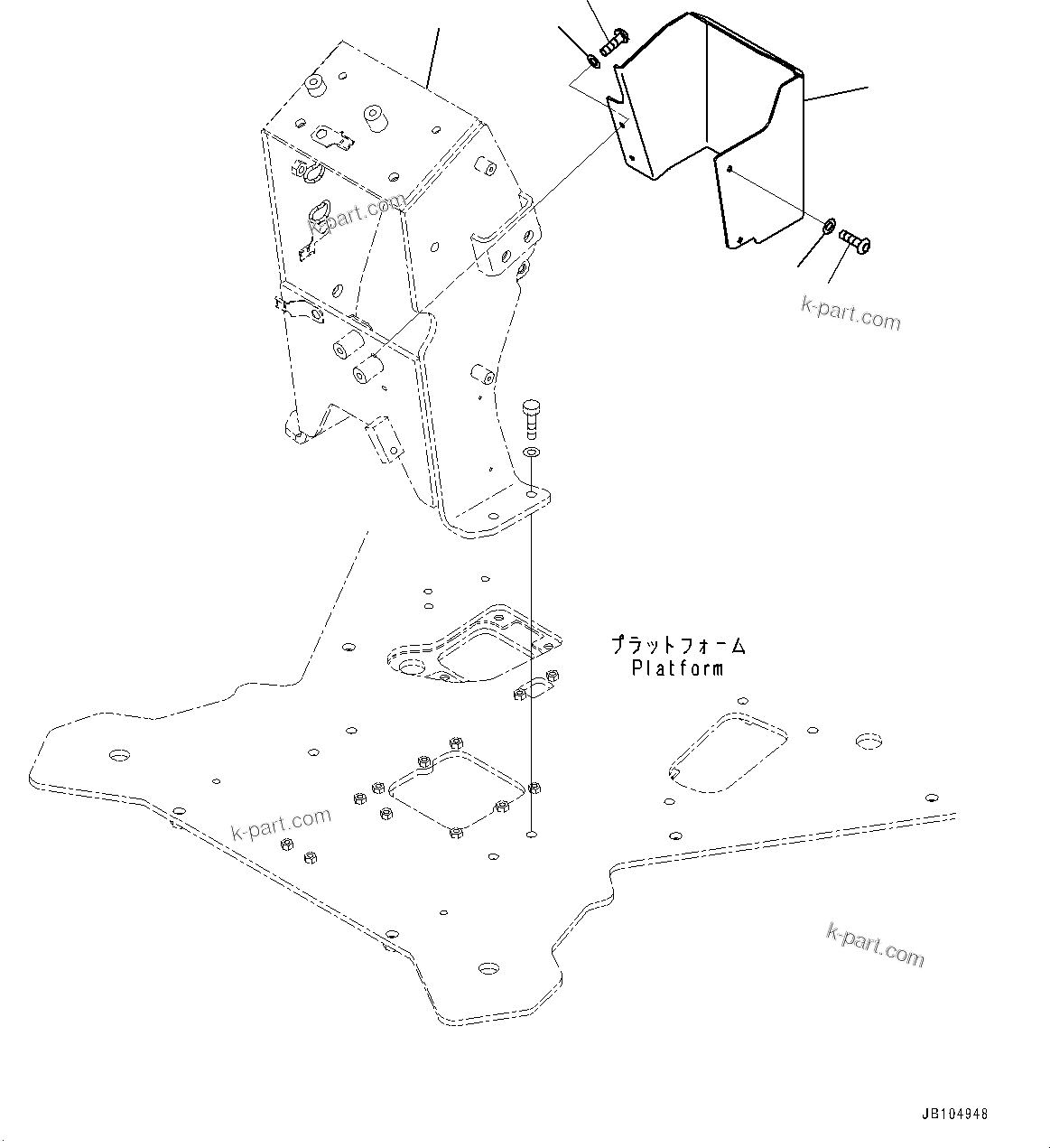 k-part.com

k-part.com

プラットフォーム
Platform

k-part.com

k-part.com

JB104948