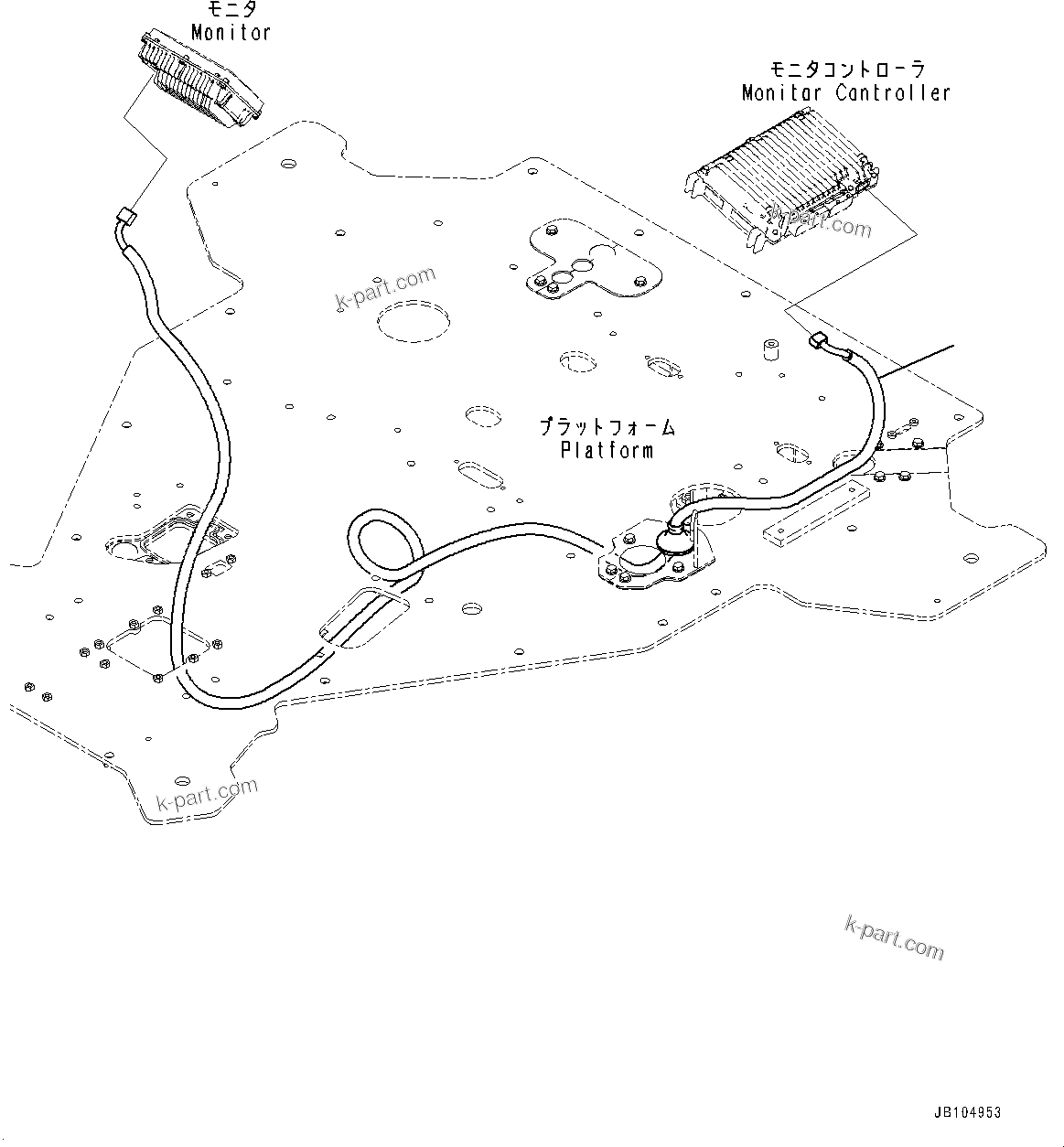 モニタ
Monitor

モニタコントローラ
Monitar Controller

k-part.com

k-part.com

プラットフォーム
Platform

k-part.com

k-part.com

JB104953