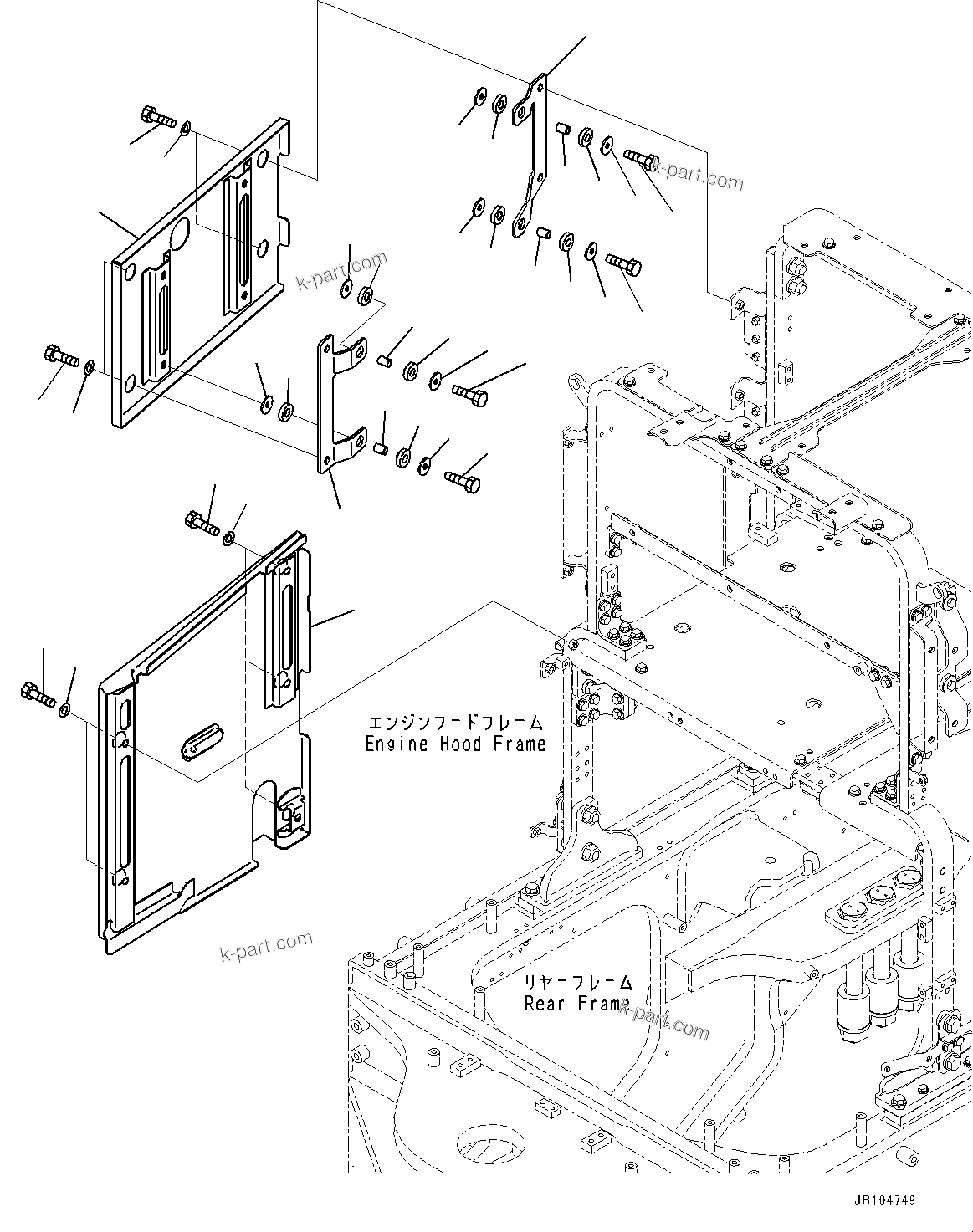 k-part.com

k-part.com

エンジンフードフレーム
Engine Hood Frame

k-part.com

リヤーフレーム
Rear Frame

k-part.com

JB104749