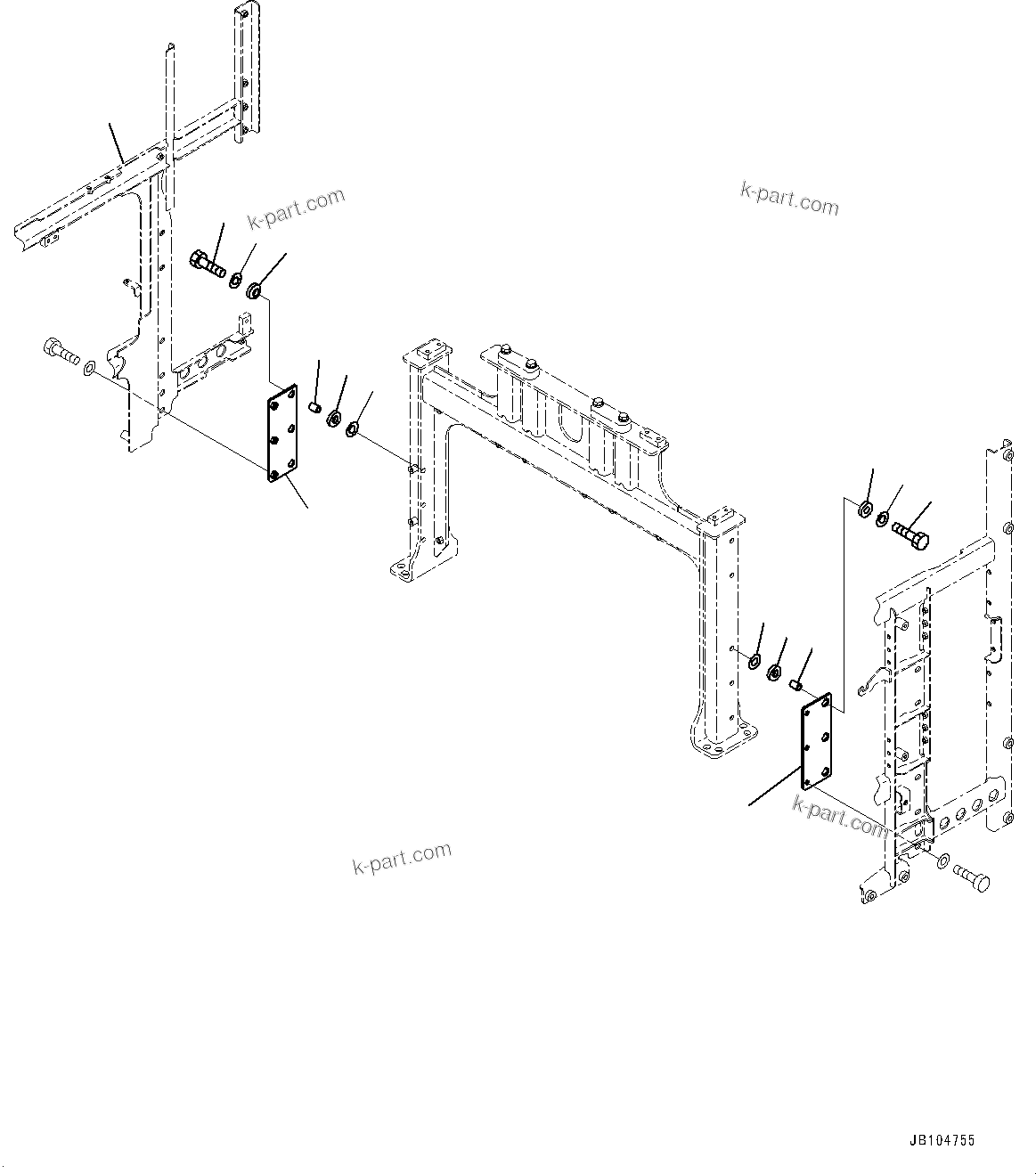 k-part.com

k-part.com

k-part.com

k-part.com

JB104755