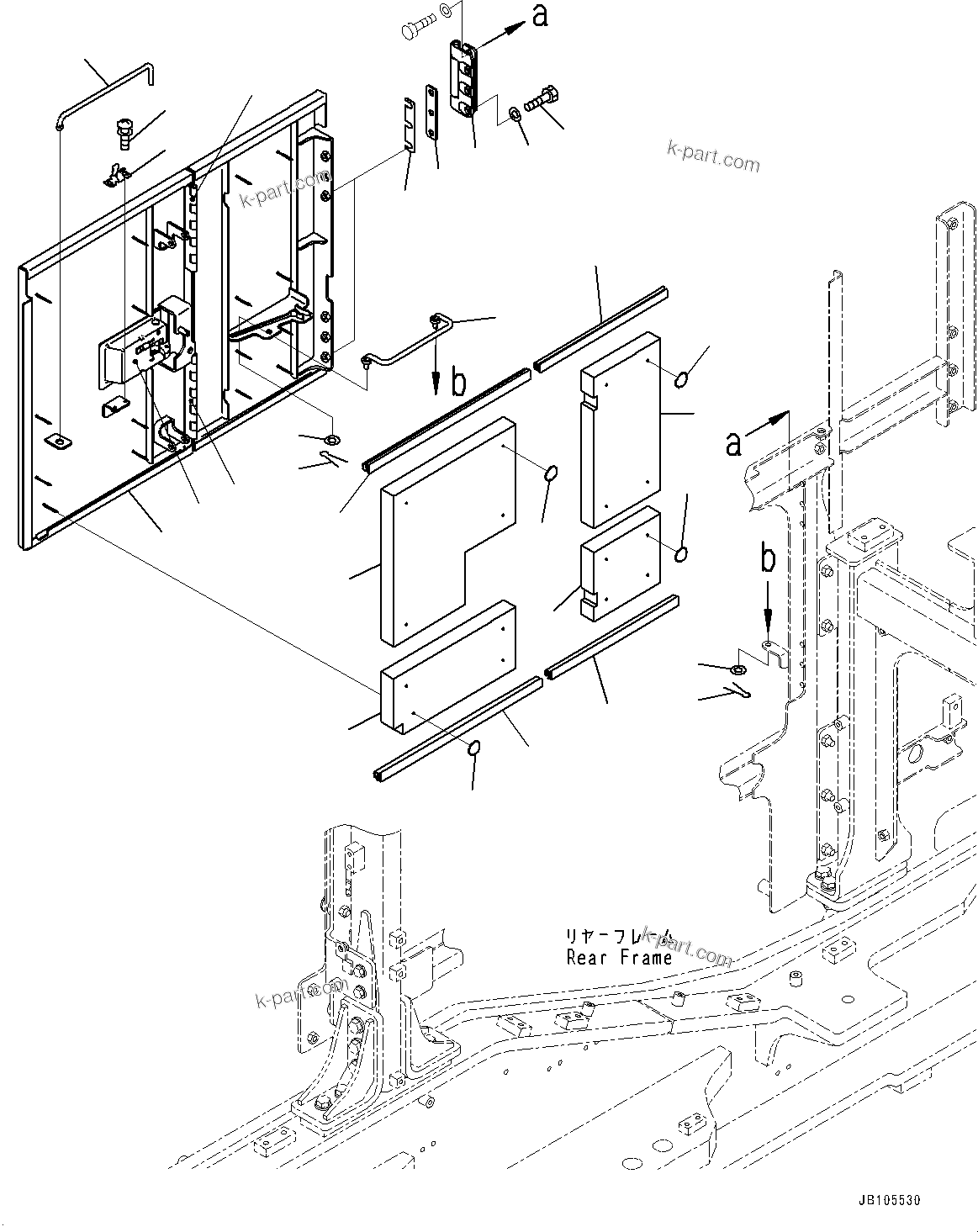 a

k-part.com

k-part.com

b

a

b

リヤーフレーム
Rear Frame

k-part.com

k-part.com

JB105530