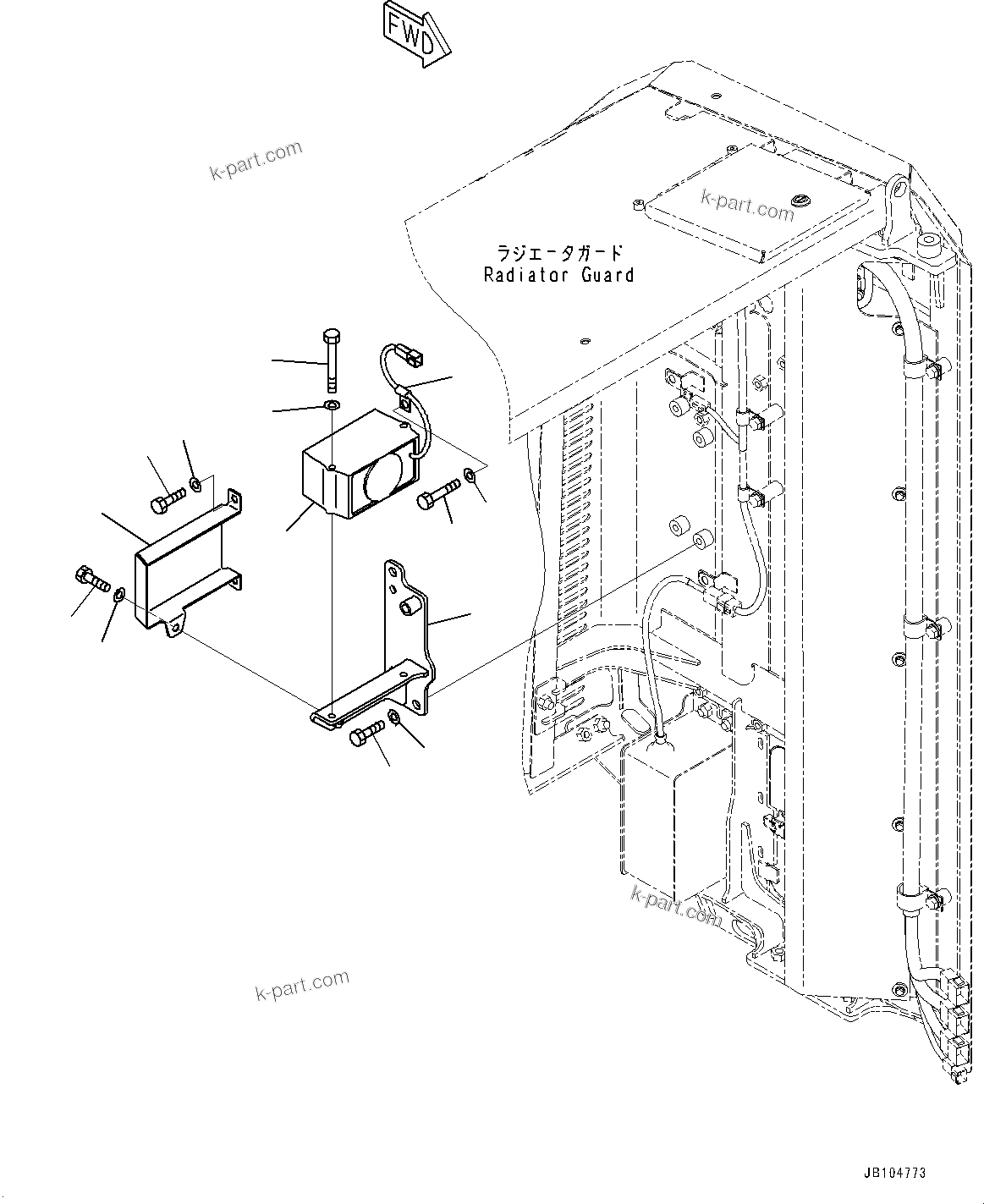 FWD

k-part.com

k-part.com

ラジエータガード
Radiator Guard

k-part.com

k-part.com

JB104773