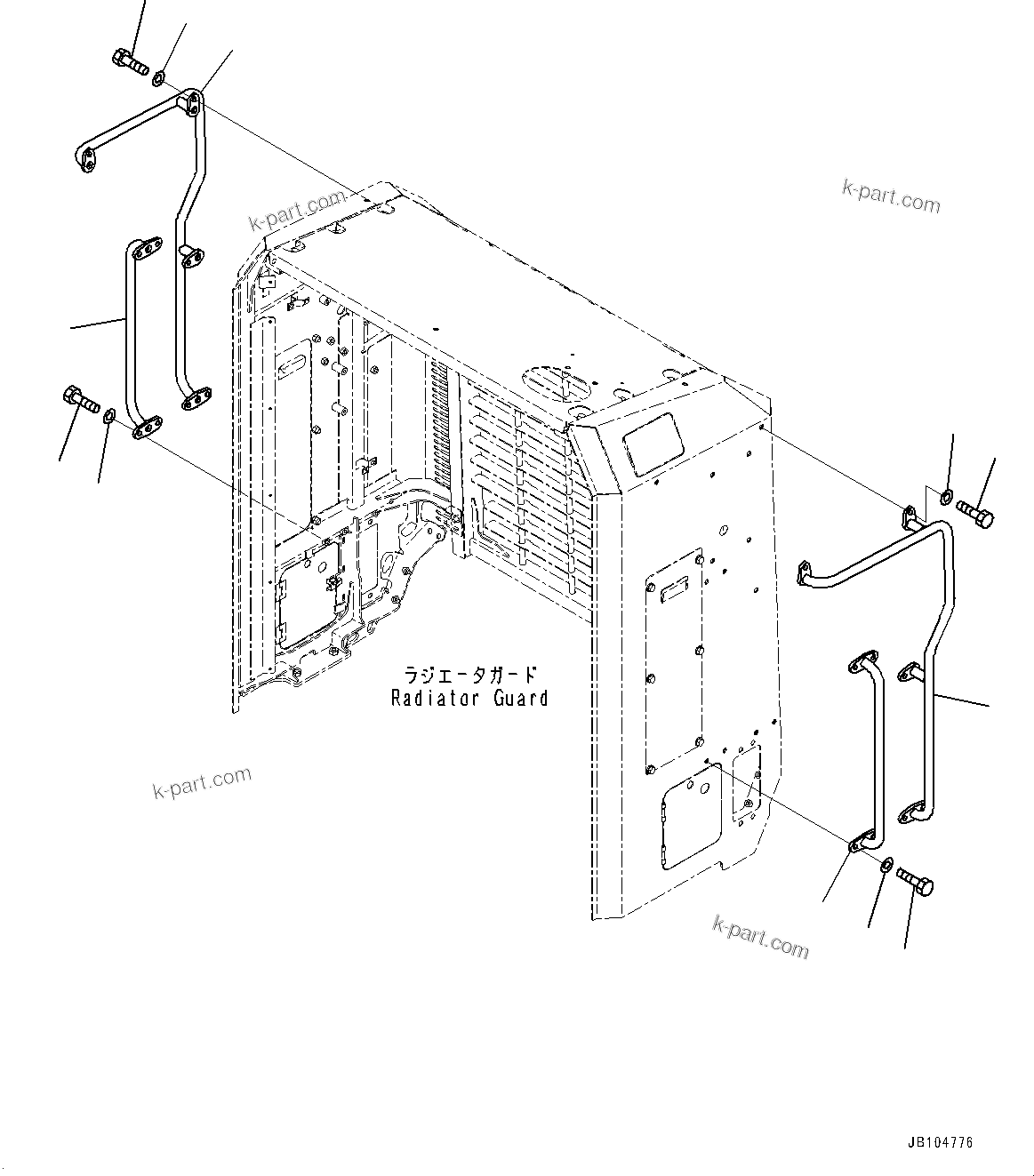 k-part.com

k-part.com

ラジエータガード
Radiator Guard

k-part.com

k-part.com

JB104776