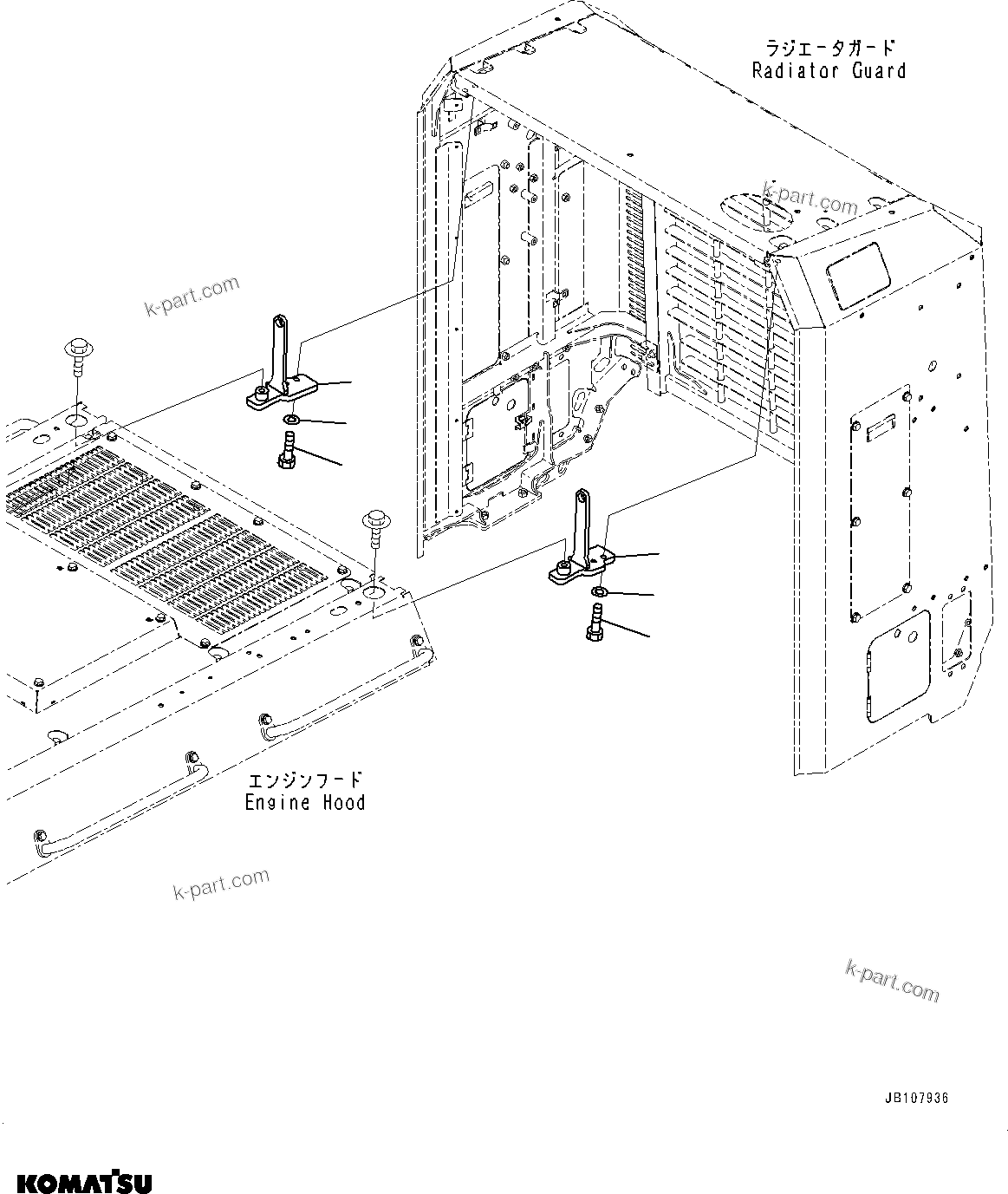 ラジエータガード
Radiator Guard

k-part.com

k-part.com

エンジンフード
Engine Hood

k-part.com

k-part.com

JB107936

KOMATSU