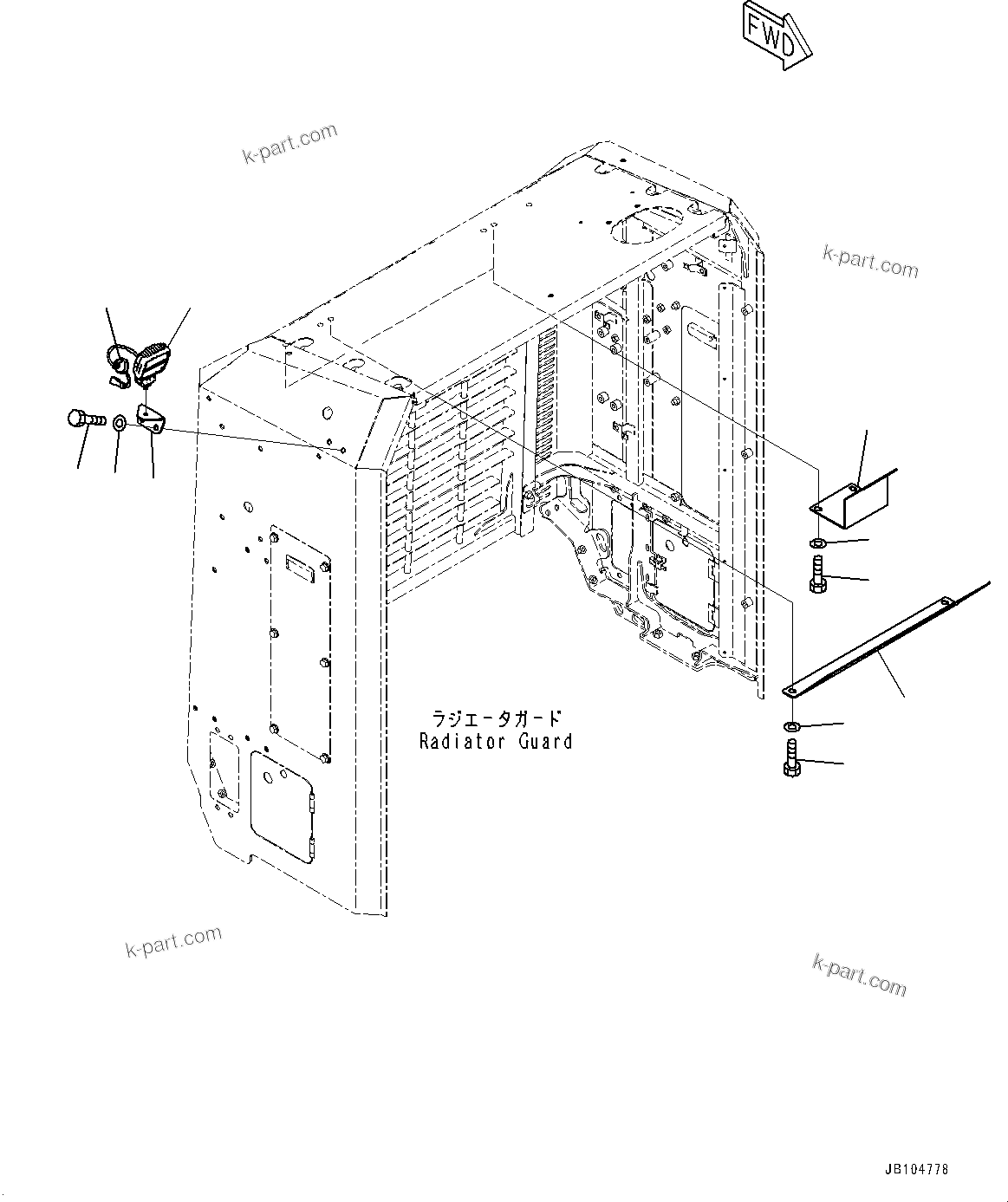 FWD

k-part.com

k-part.com

ラジエータガード
Radiator Guard

k-part.com

k-part.com

JB104778