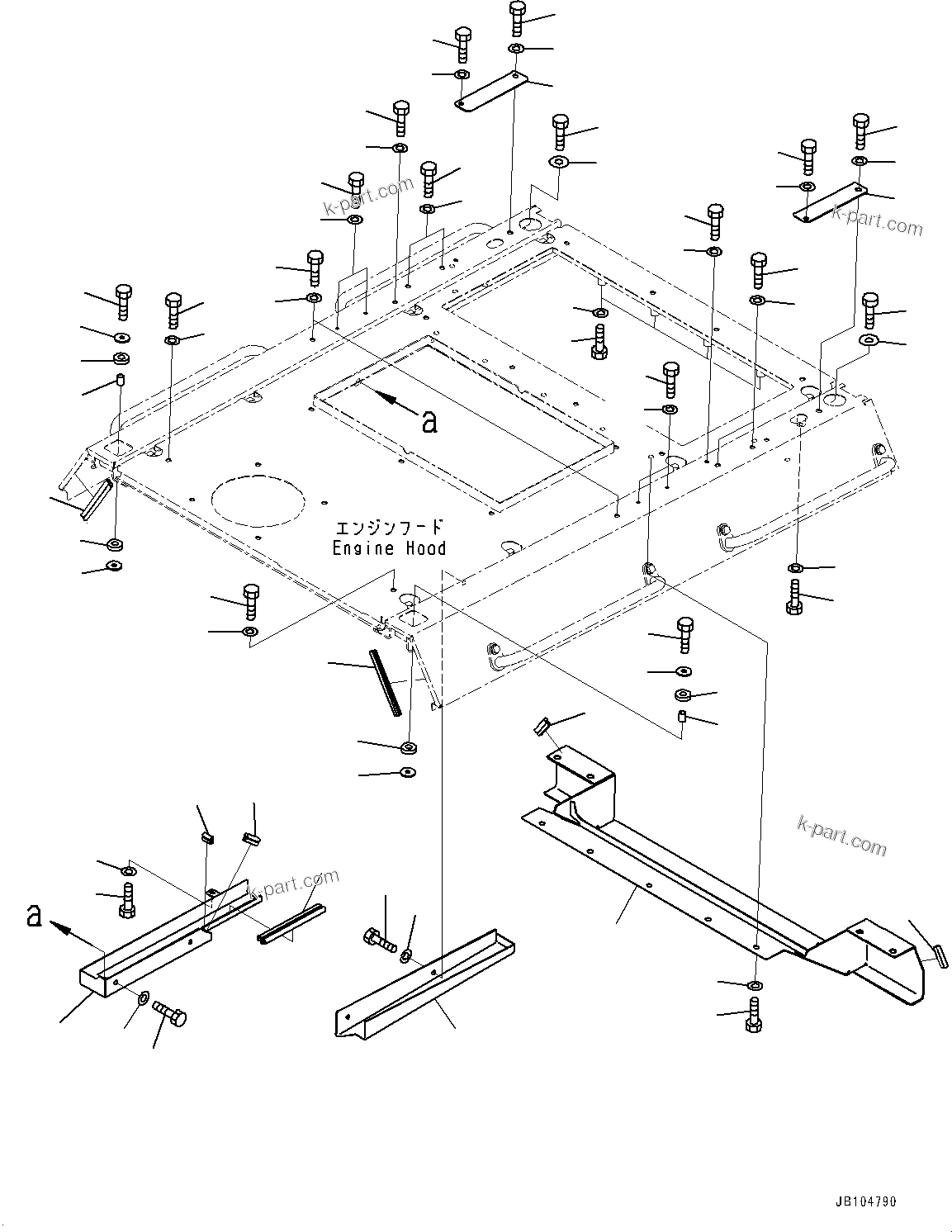 k-part.com

k-part.com

a

エンジンフード
Engine Hood

k-part.com

k-part.com

a

JB104790