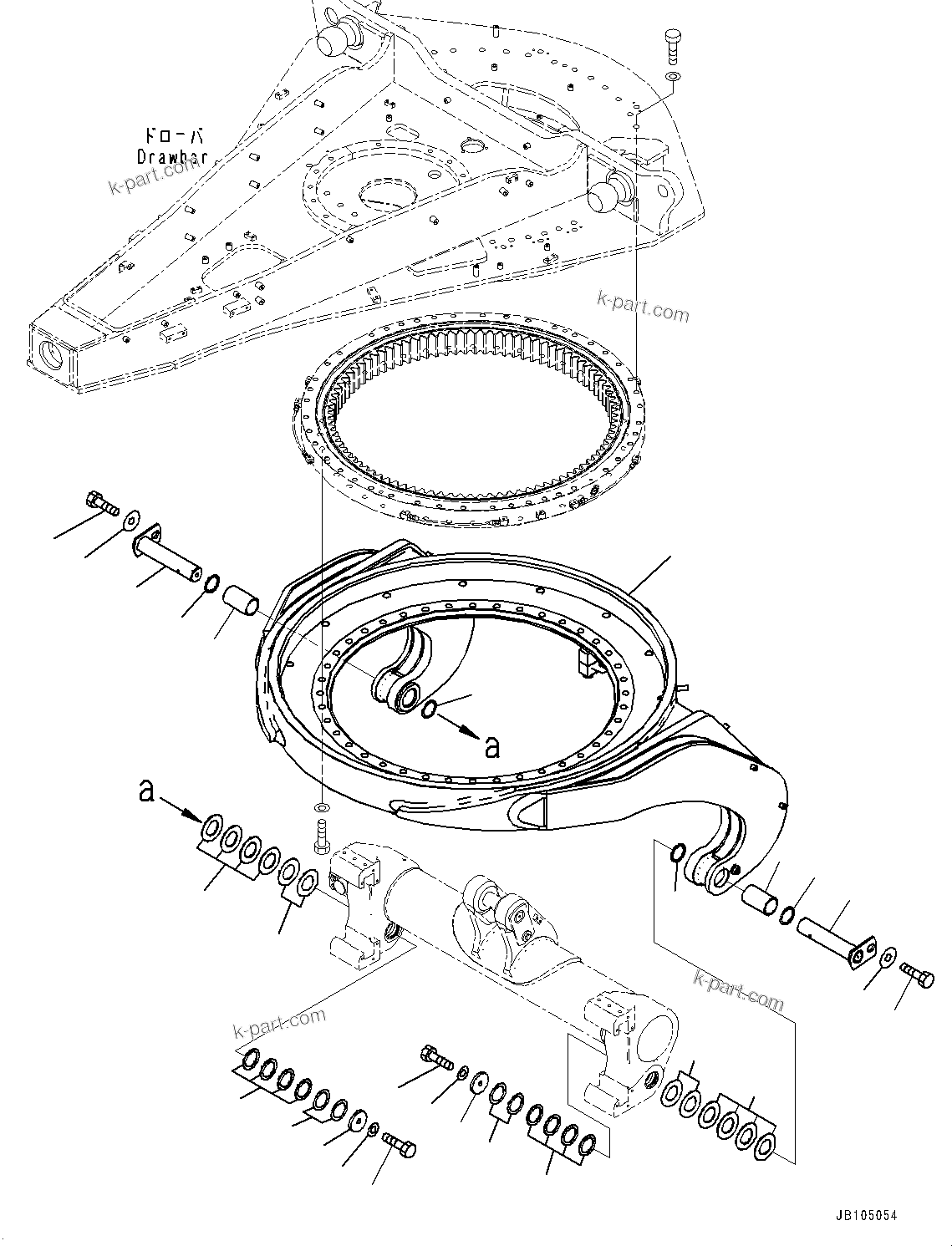 ドローバ
Drawbar

k-part.com

k-part.com

a

a

k-part.com

k-part.com

JB105054