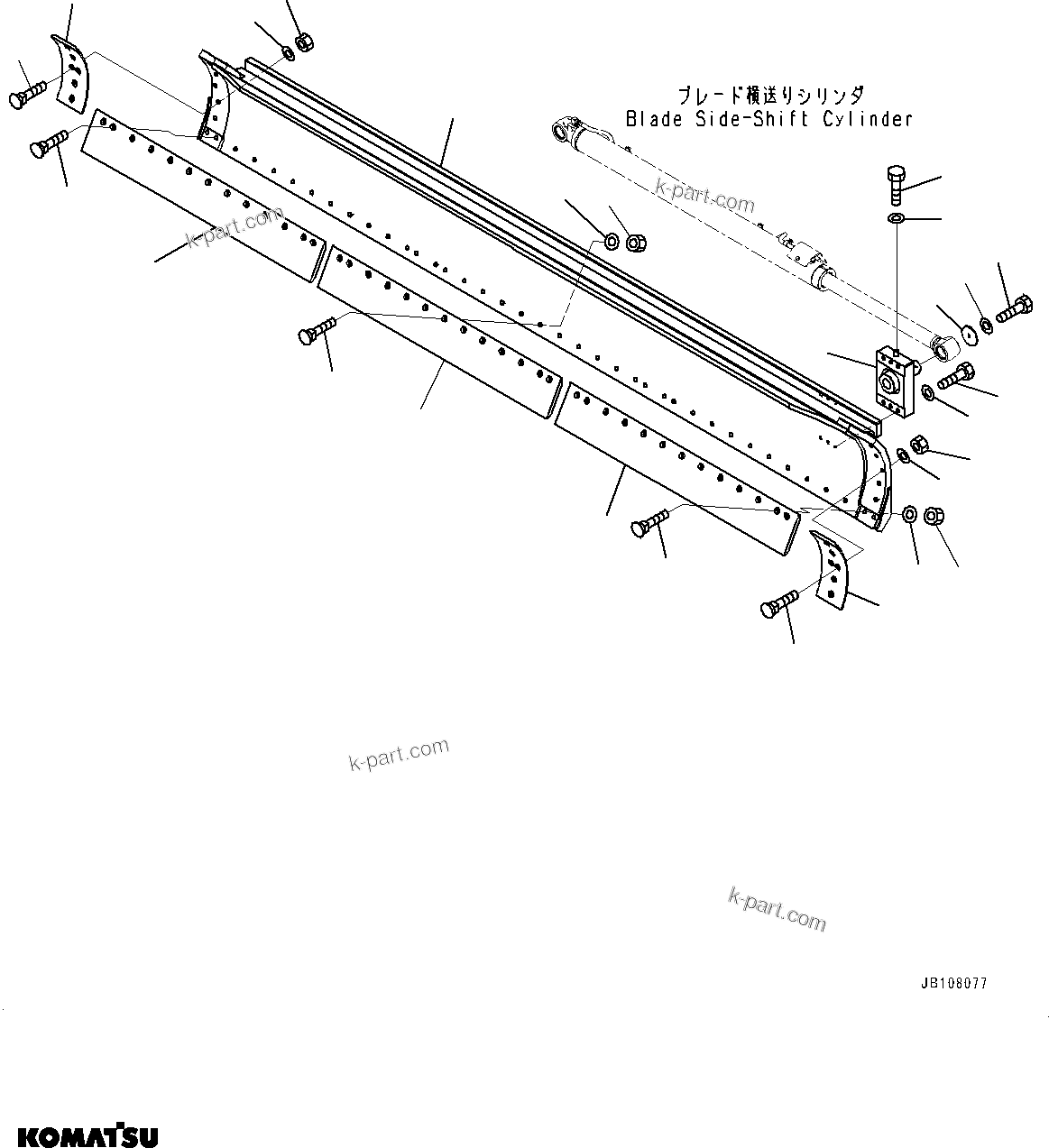 ブレード横送りシリンダ
Blade Side-Shift Cylinder

k-part.com

k-part.com

k-part.com

k-part.com

JB108077

KOMATSU