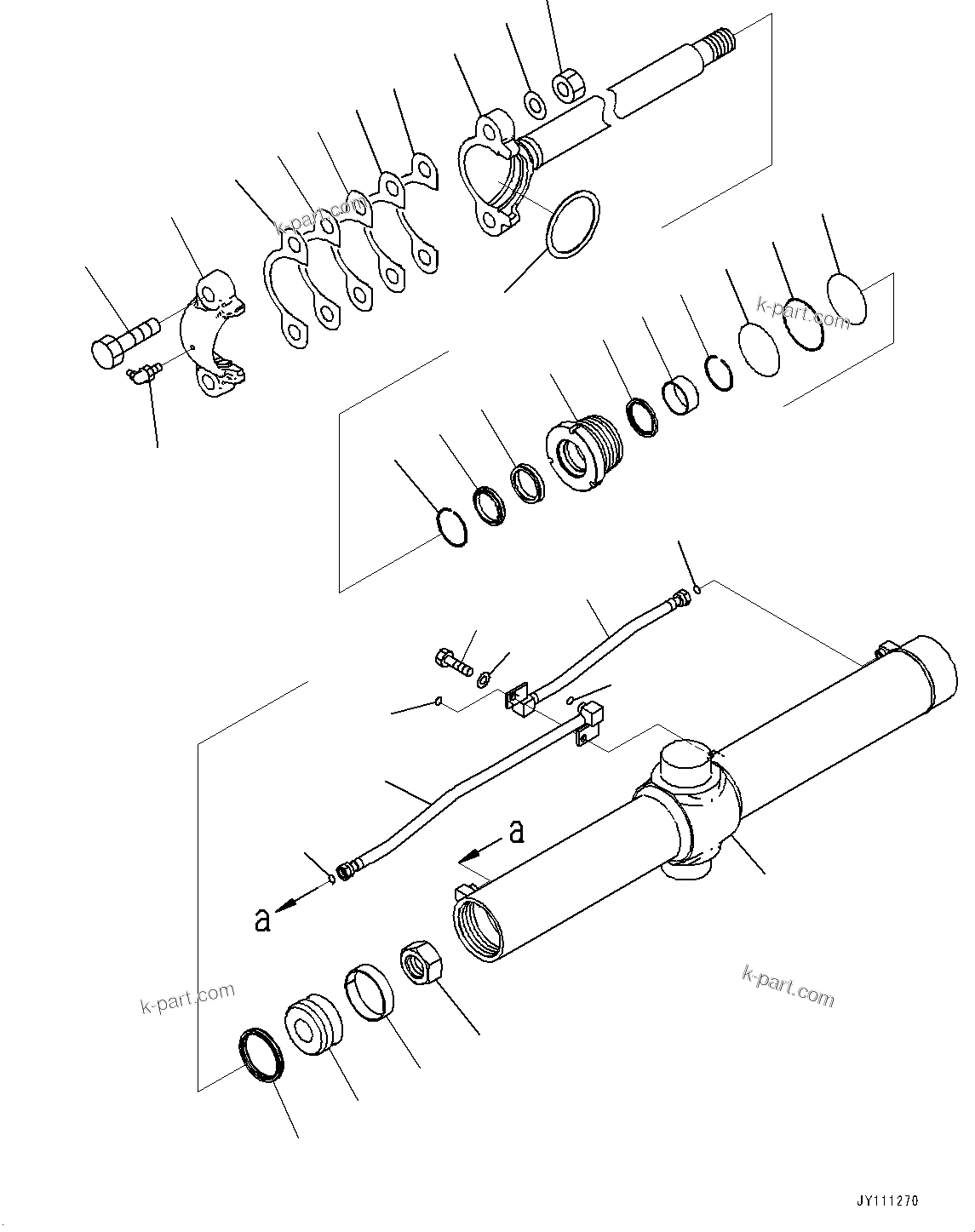 k-part.com

k-part.com

a

a

k-part.com

k-part.com

JY111270