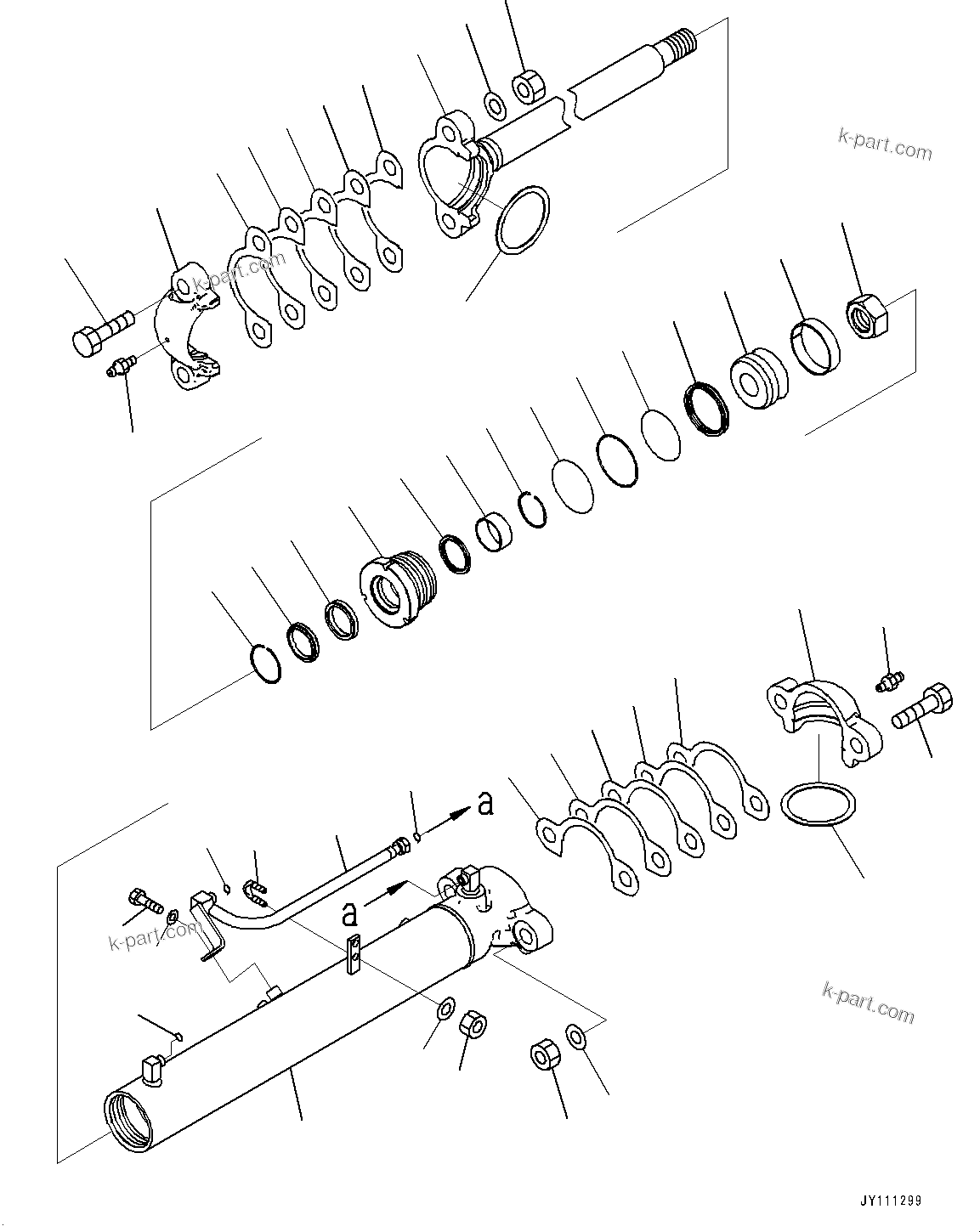 k-part.com

k-part.com

a

a

k-part.com

k-part.com

JY111299