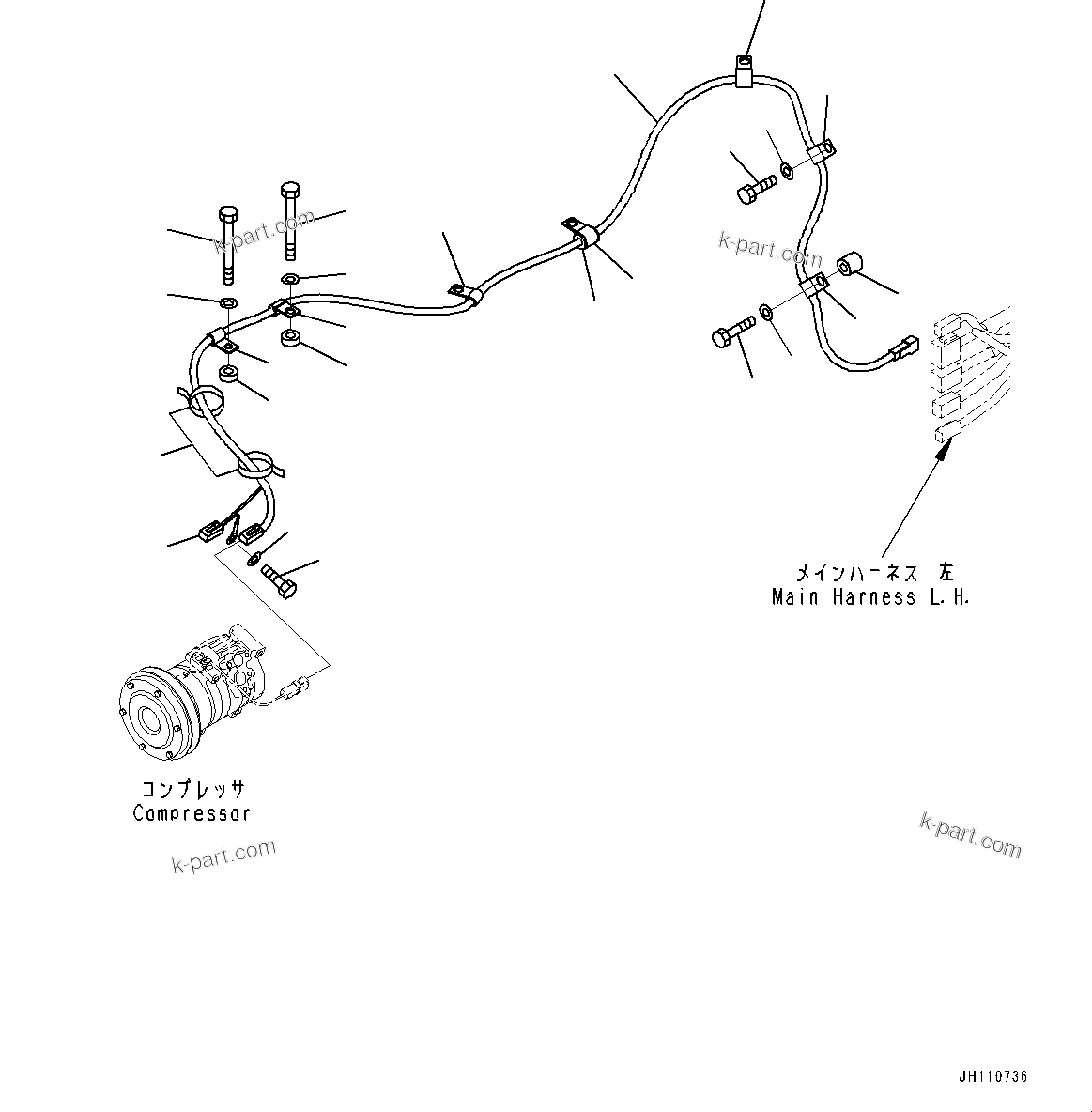 k-part.com

k-part.com

メインハーネス 左
Main Harness L.H.

コンプレッサ
Compressor

k-part.com

k-part.com

JH110736