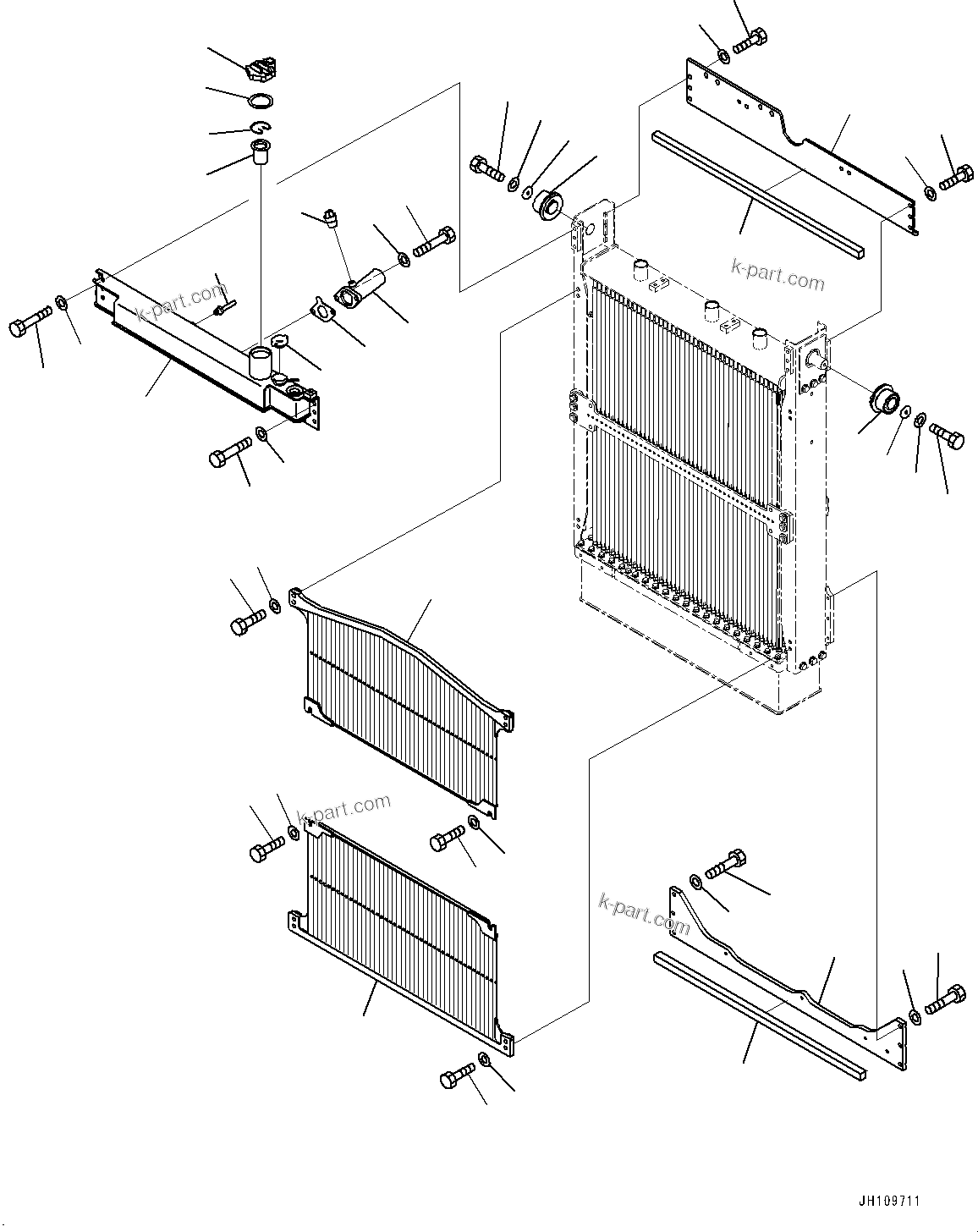 k-part.com

k-part.com

k-part.com

k-part.com

JH109711