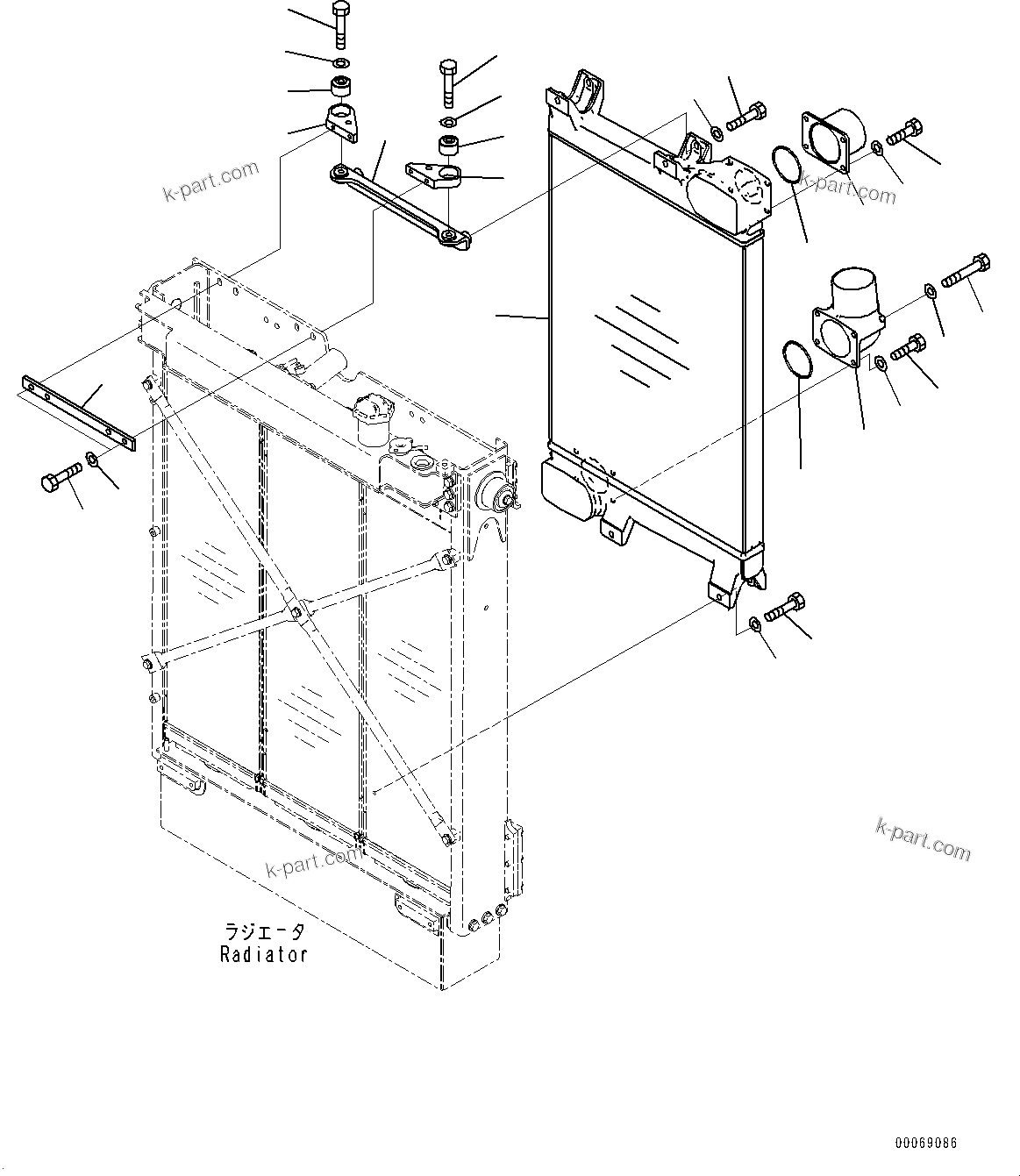 k-part.com

k-part.com

k-part.com

k-part.com

ラジエータ
Radiator

00069086