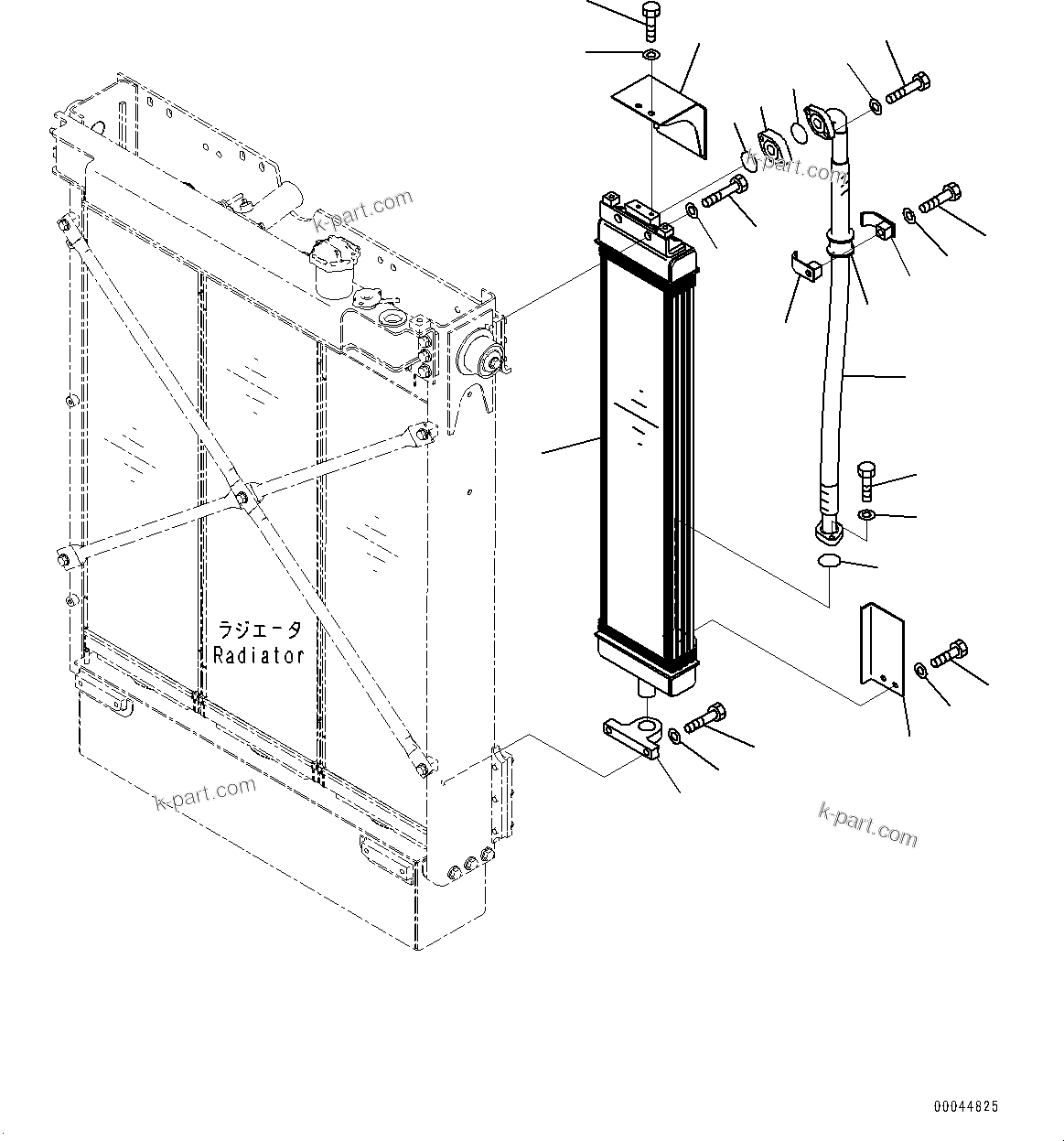 k-part.com

k-part.com

ラジエータ
Radiator

k-part.com

k-part.com

00044825