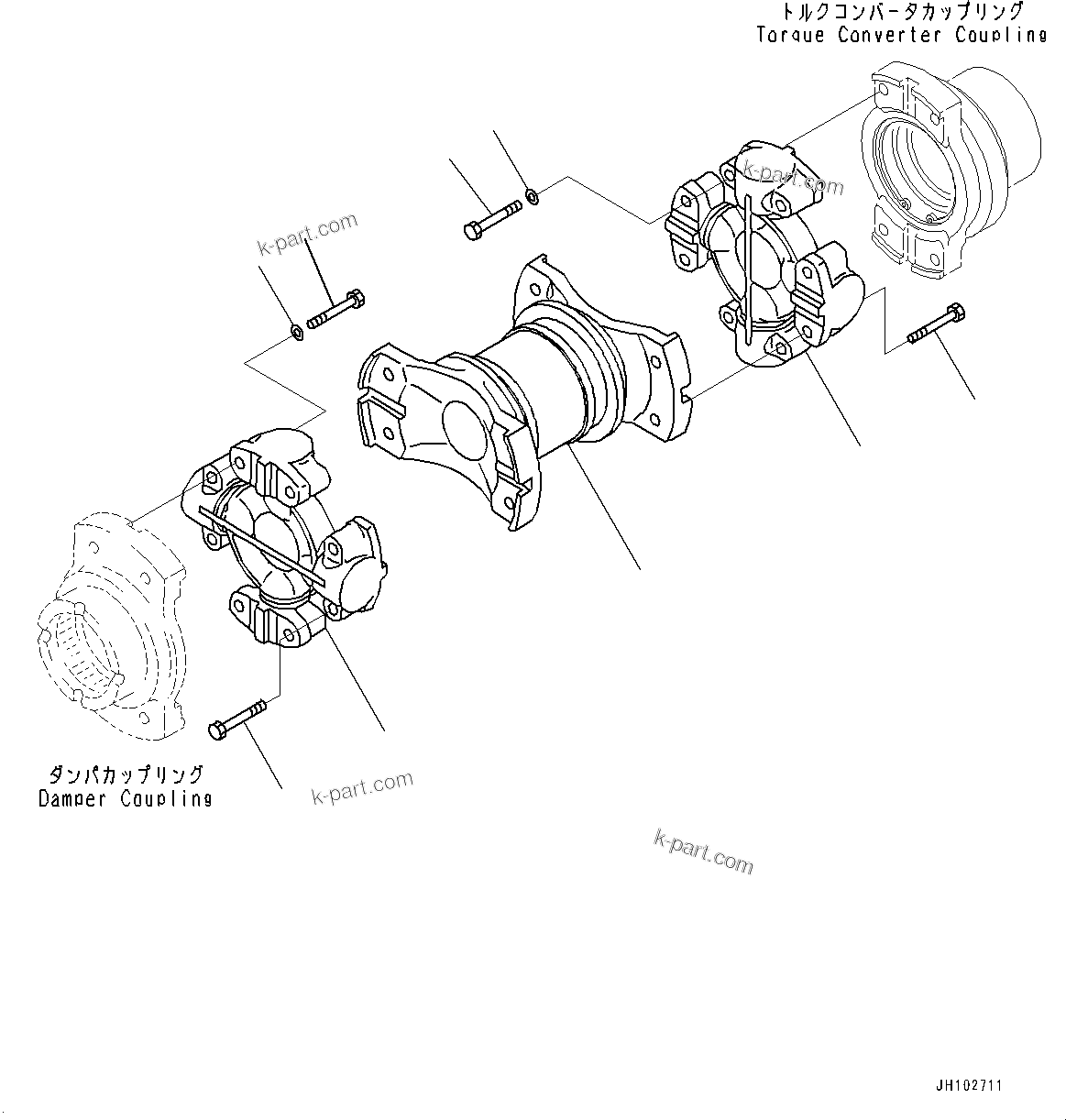 トルクコンバータカップリング
Torque Converter Coupling

k-part.com

k-part.com

ダンパカップリング
Damper Coupling

k-part.com

k-part.com

JH102711