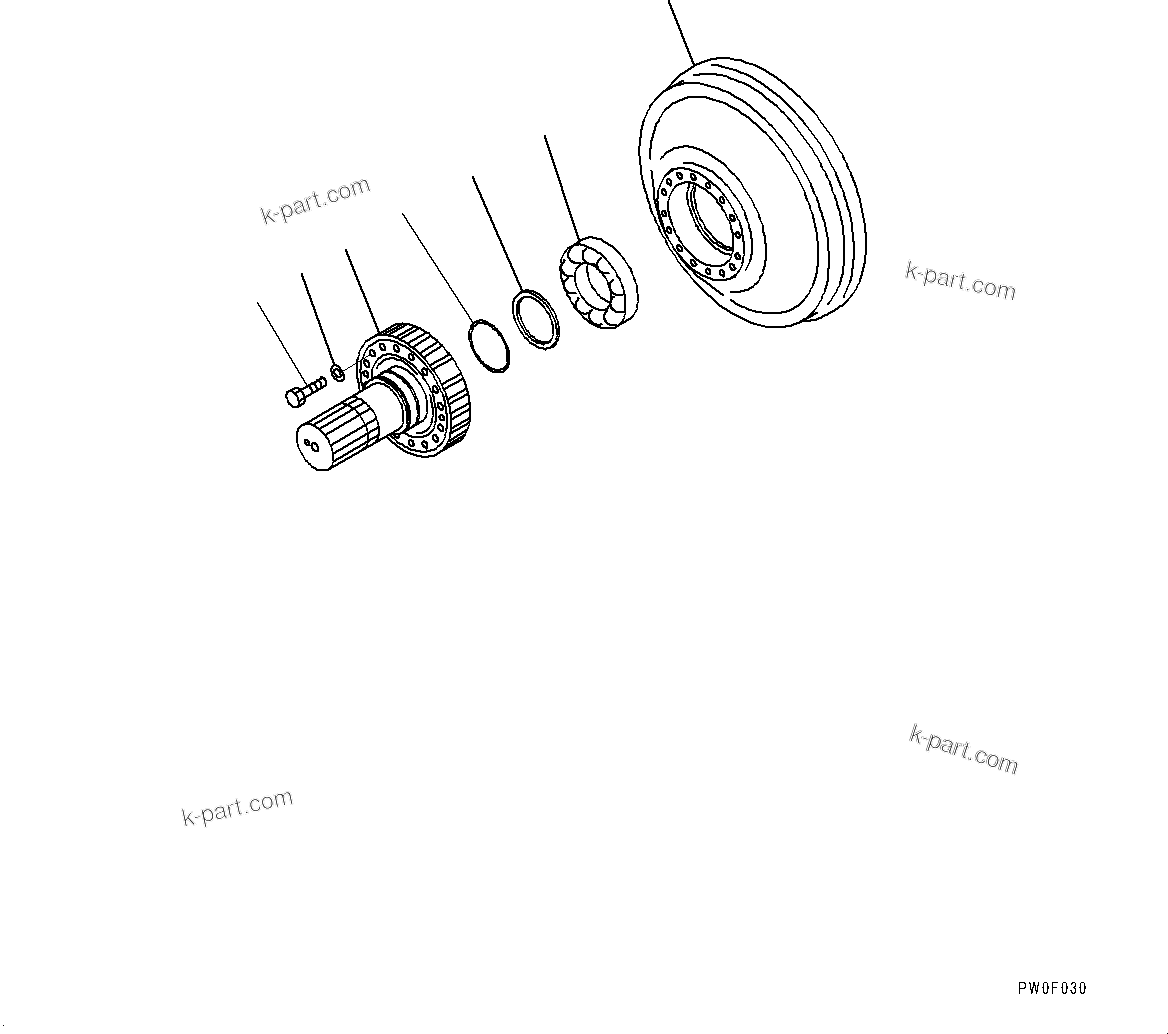 k-part.com

k-part.com

k-part.com

k-part.com

PW0F030