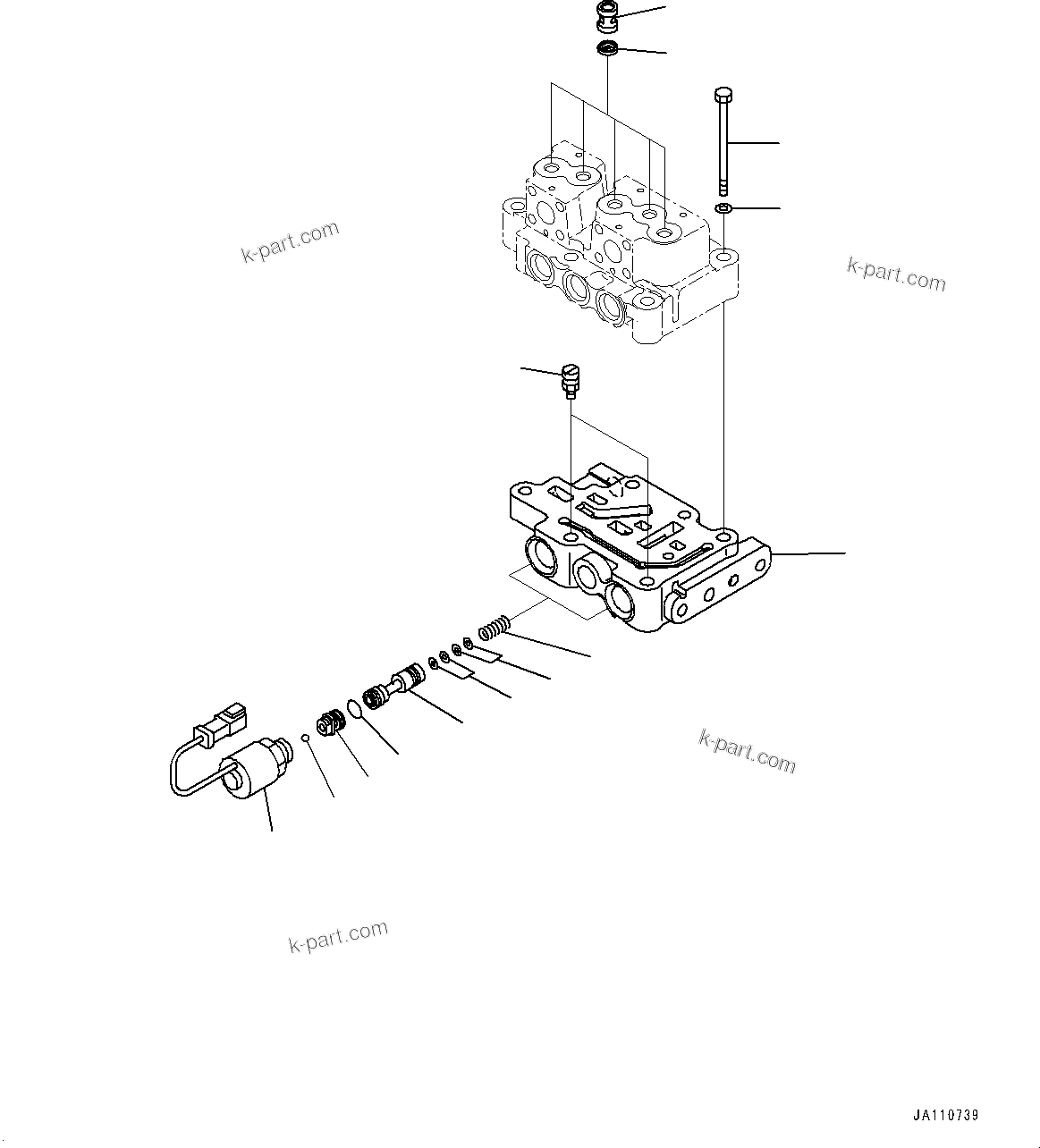 k-part.com

k-part.com

k-part.com

k-part.com

JA110739