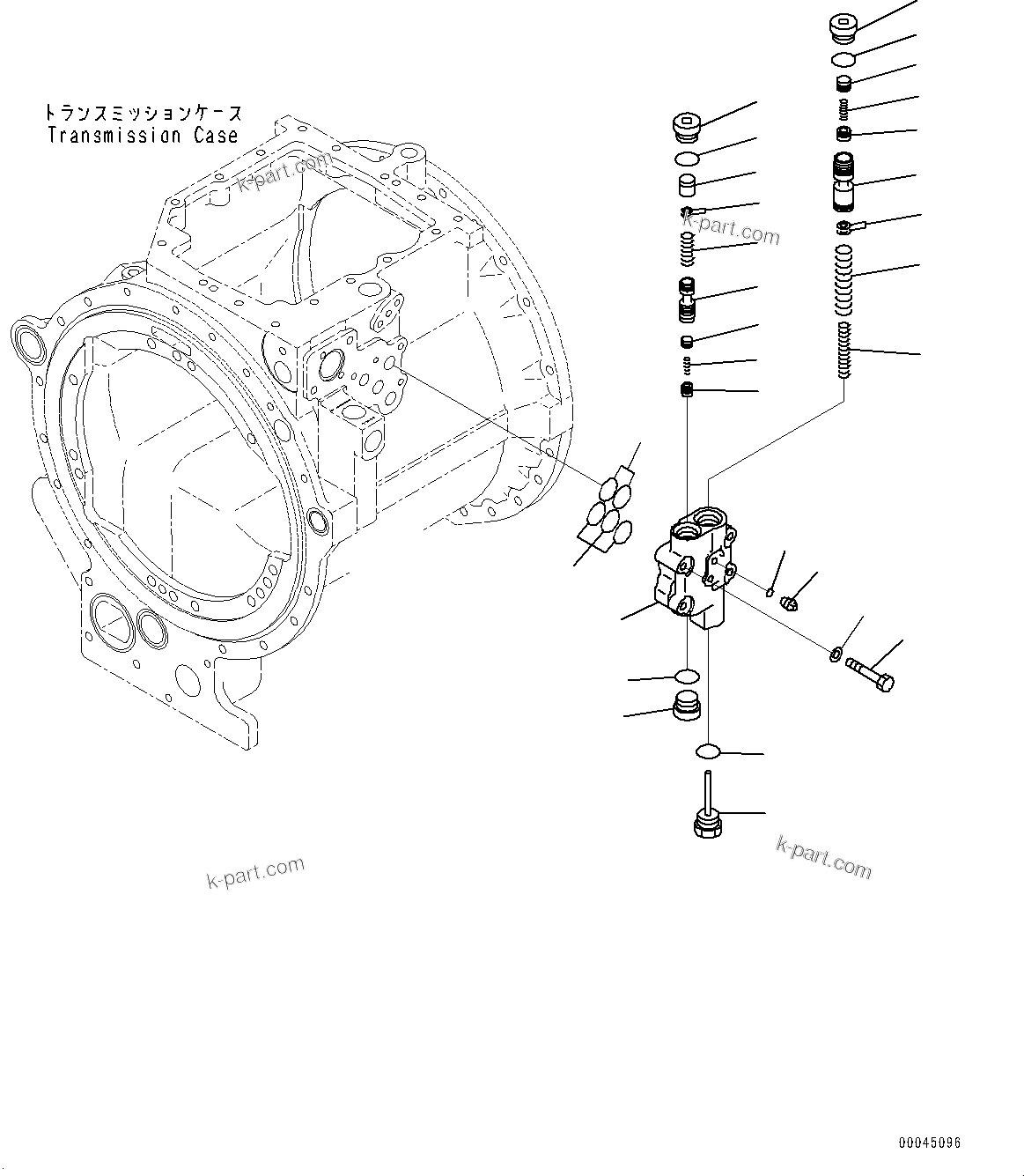 トランスミッションケース
Transmission Case

k-part.com

k-part.com

k-part.com

k-part.com

00045096