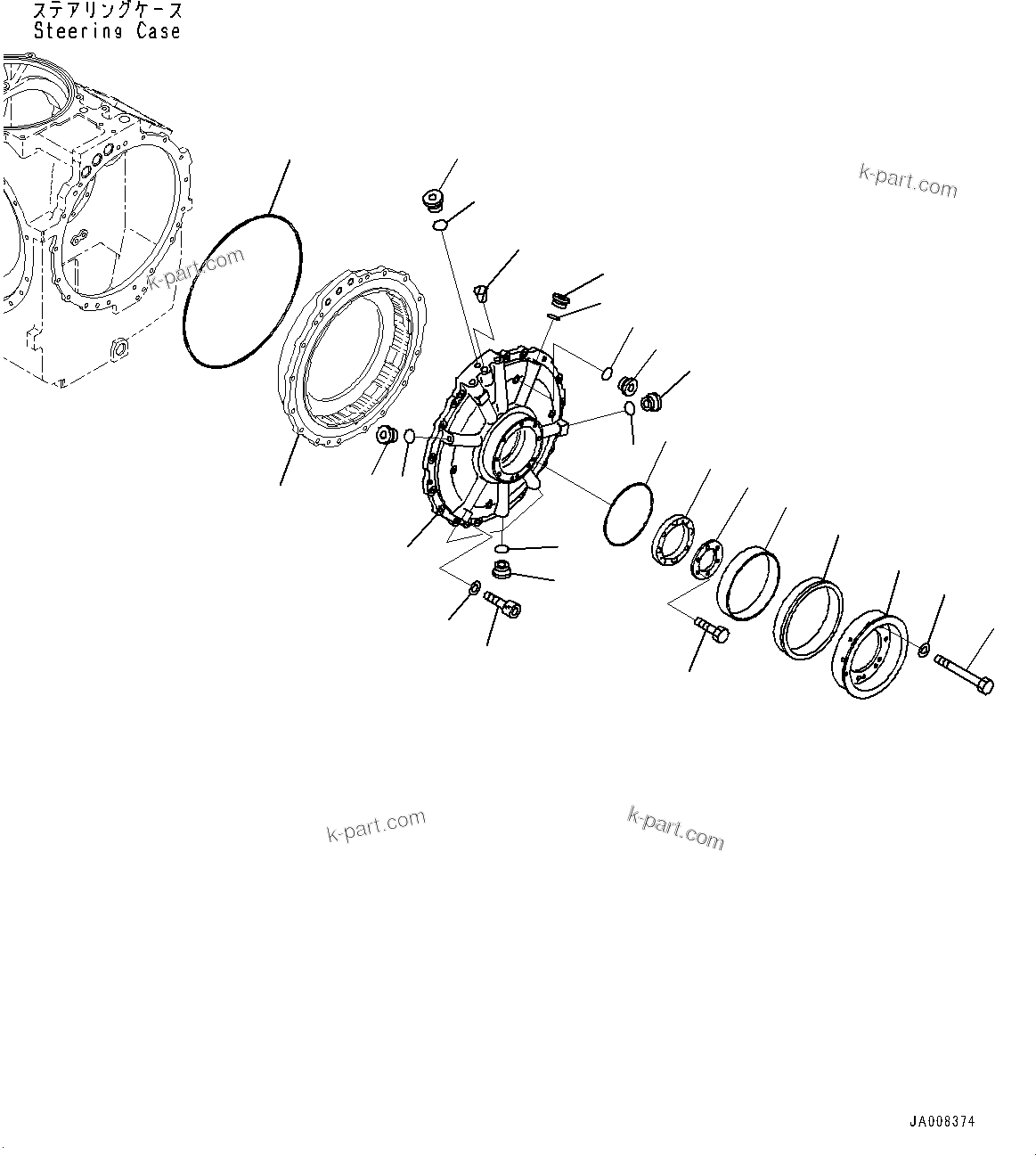 ステアリングケース
Steering Case

k-part.com

k-part.com

k-part.com

k-part.com

JA008374