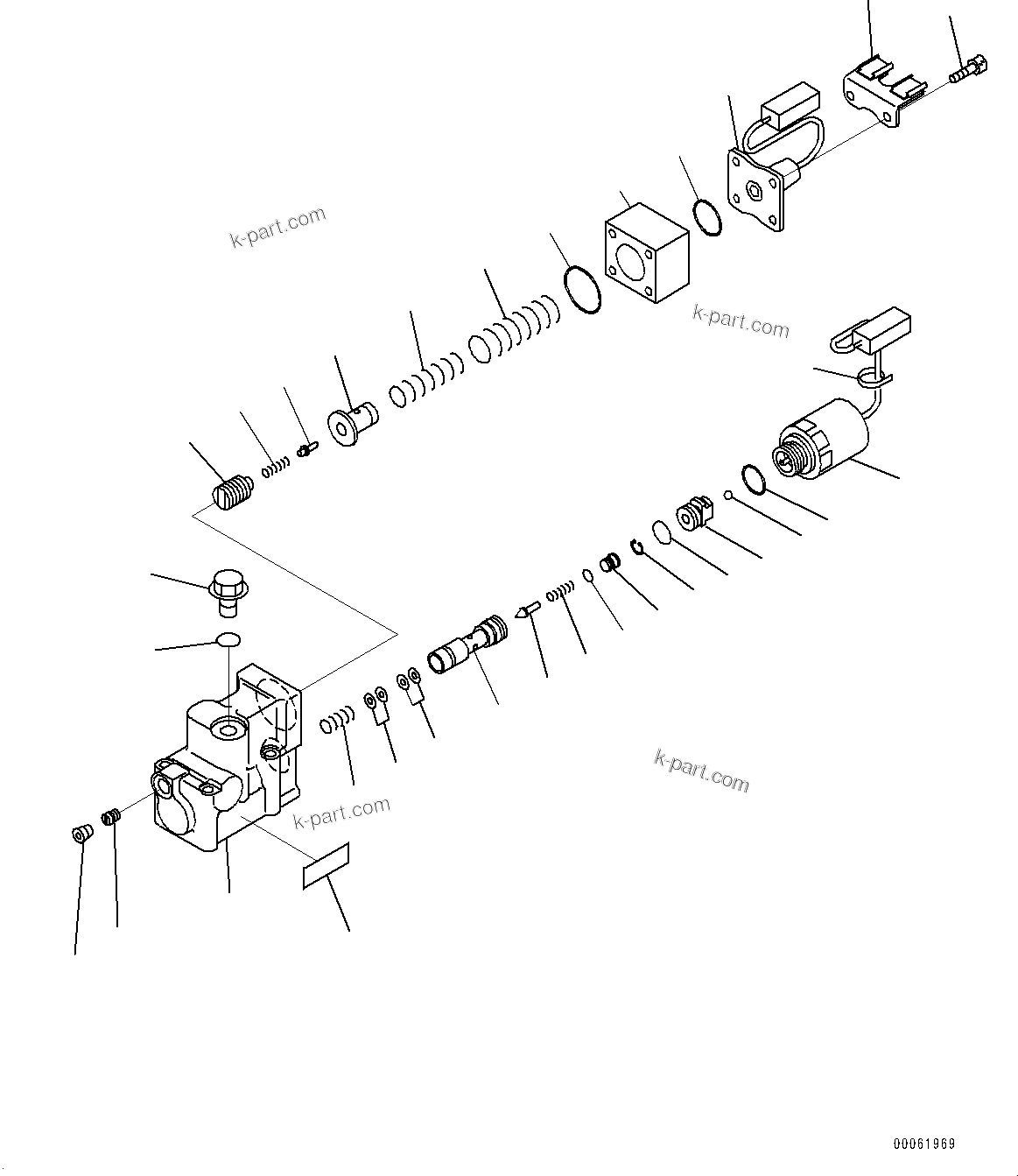 k-part.com

k-part.com

k-part.com

k-part.com

00061969