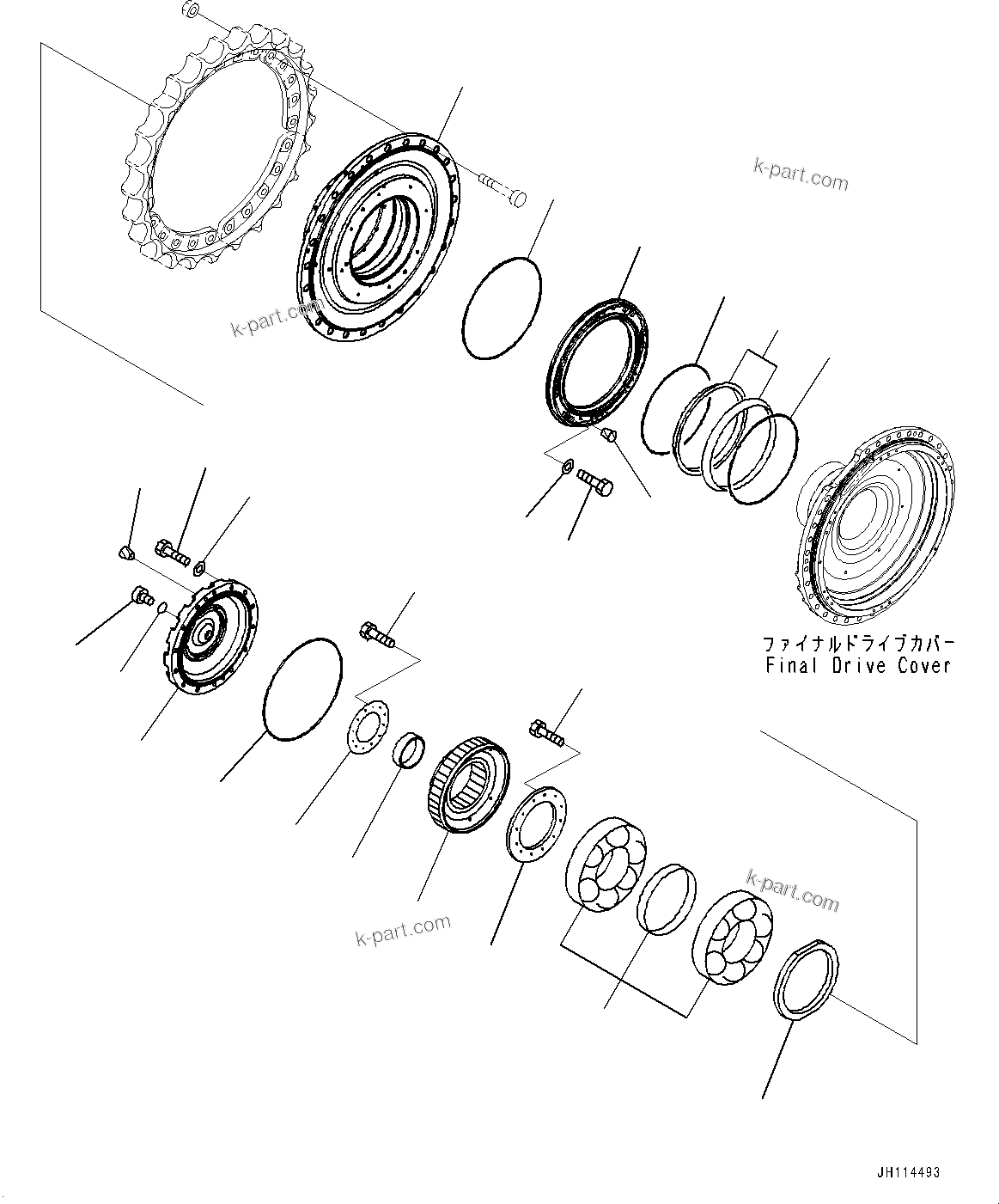 k-part.com

k-part.com

ファイナルドライブカバー
Final Drive Cover

k-part.com

k-part.com

JH114493