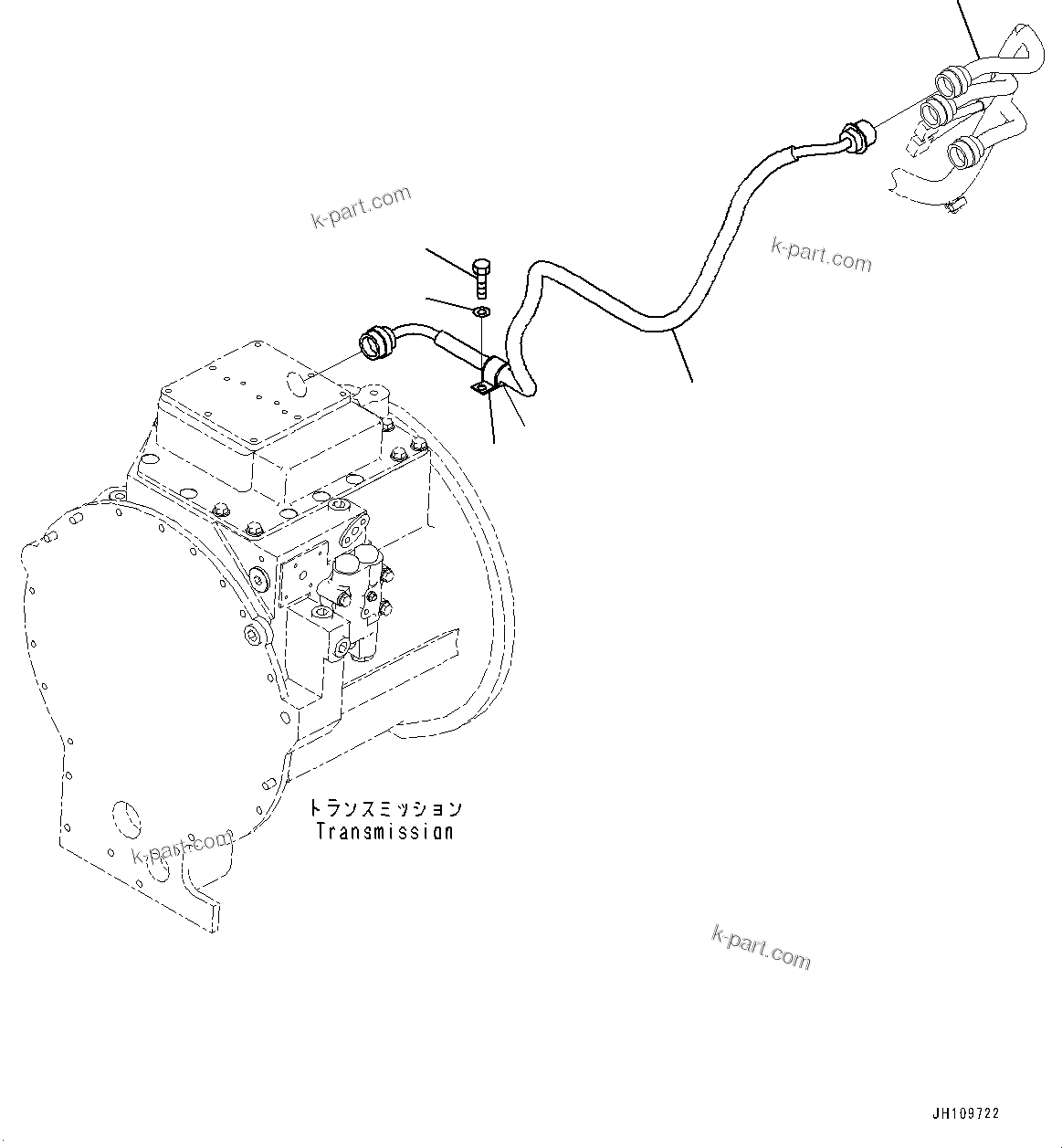 k-part.com

k-part.com

トランスミッション
Transmission

k-part.com

k-part.com

JH109722